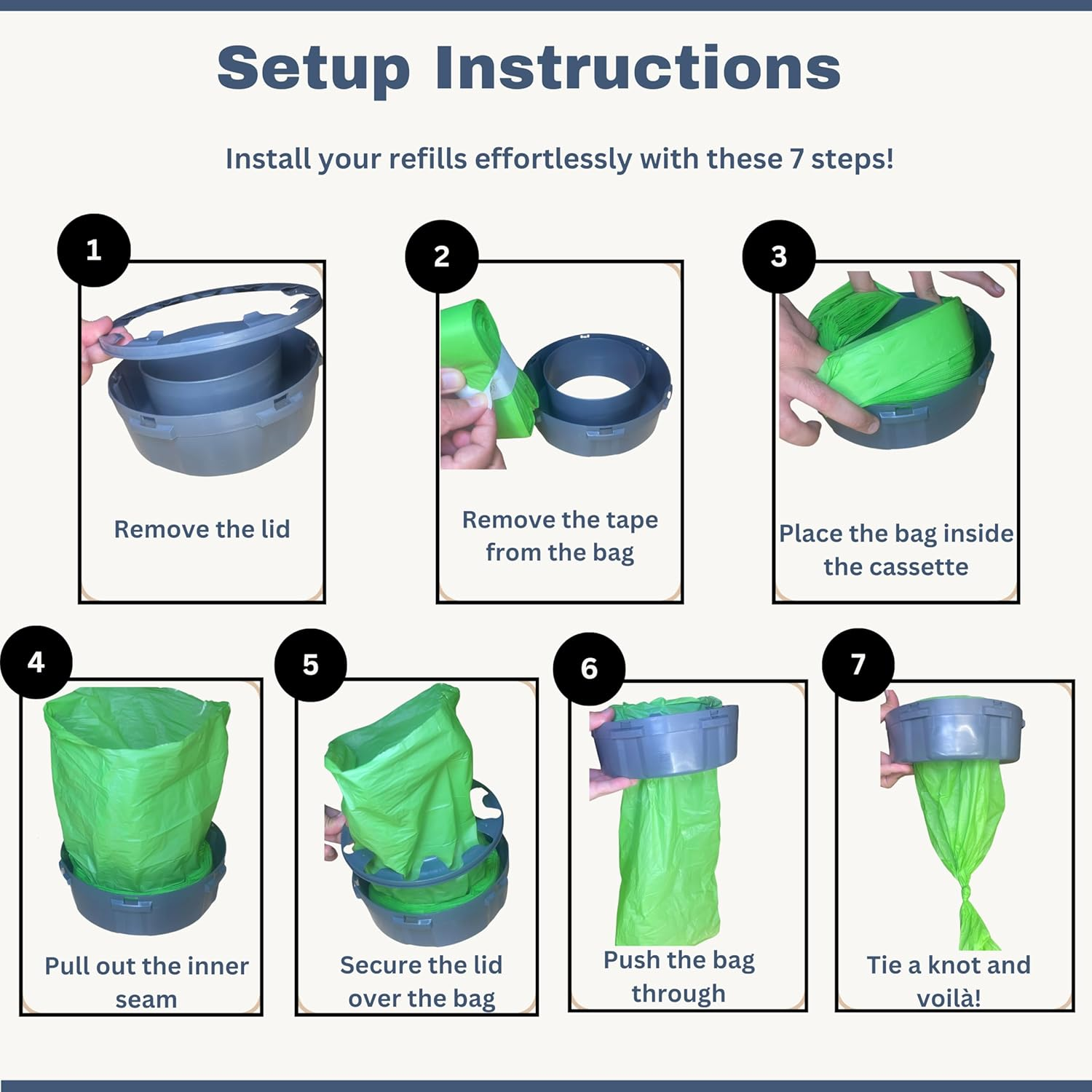 Setup Instructions

Install your refills effortlessly with these 7 steps!

1
Remove the lid

2
Remove the tape from the bag

3
Place the bag inside the cassette

4
Pull out the inner seam

5
Secure the lid over the bag

6
Push the bag through

7
Tie a knot and voilà!