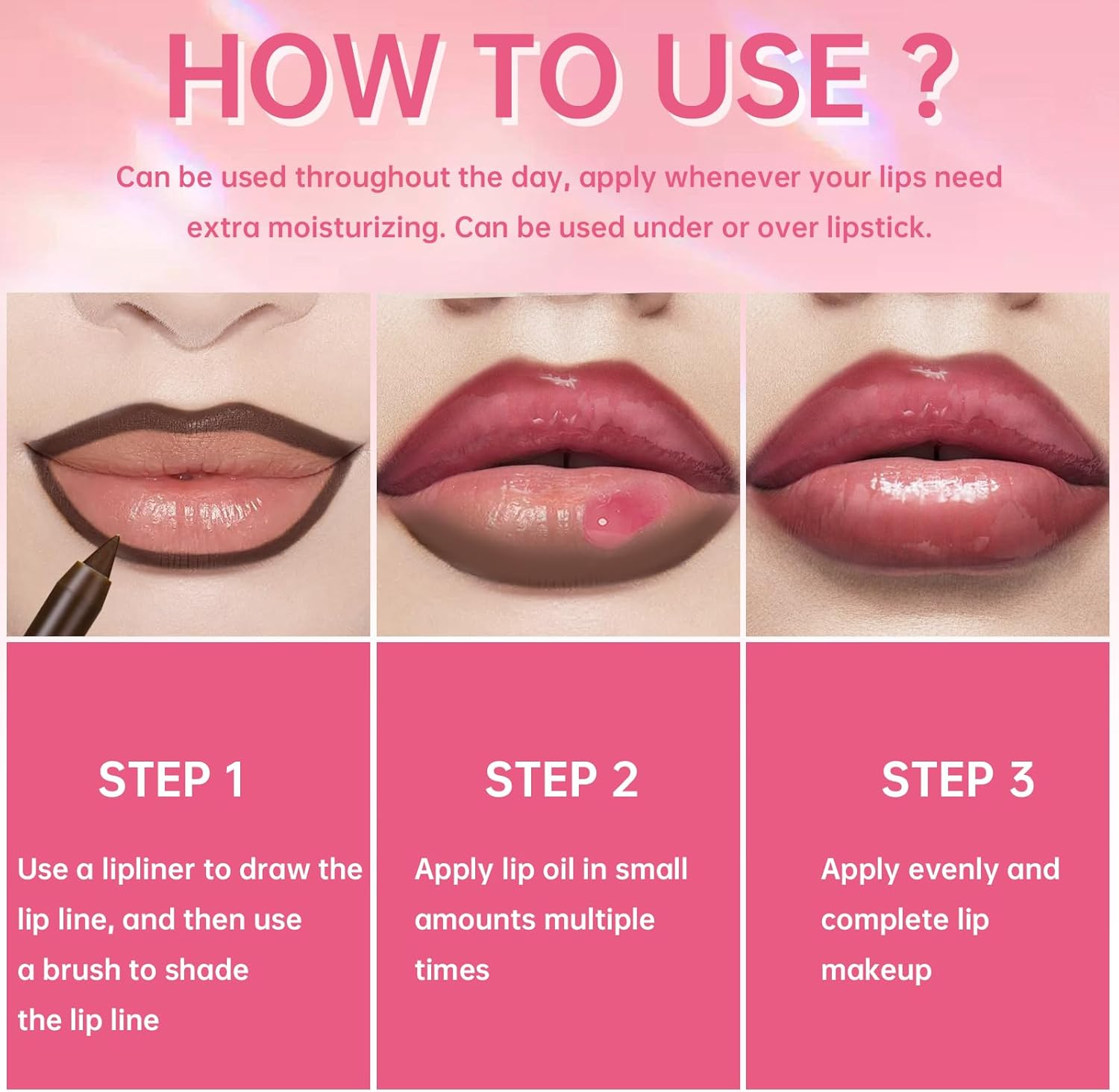 HOW TO USE ?

Can be used throughout the day, apply whenever your lips need extra moisturizing. Can be used under or over lipstick.

STEP 1

Use a lipliner to draw the lip line, and then use a brush to shade the lip line

STEP 2

Apply lip oil in small amounts multiple times

STEP 3

Apply evenly and complete lip makeup