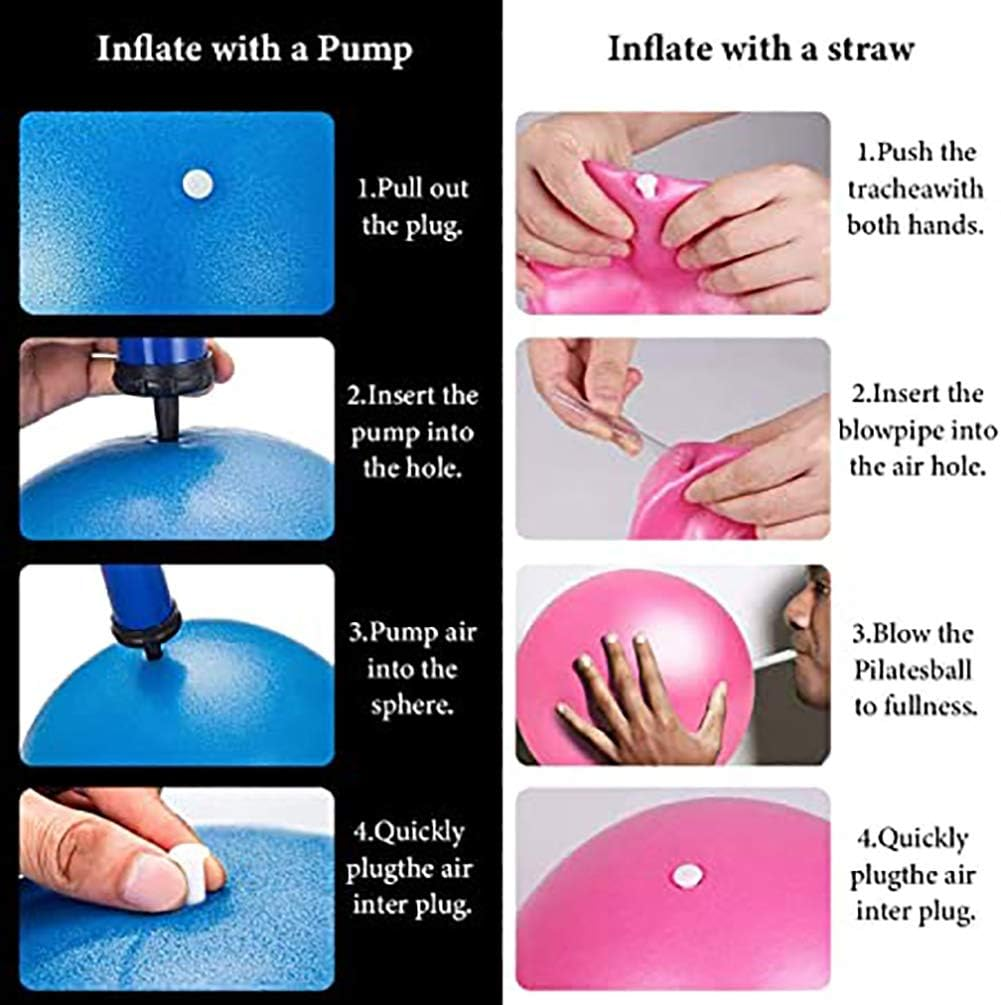 Inflate with a Pump

1.Pull out the plug.

2.Insert the pump into the hole.

3.Pump air into the sphere.

4.Quickly plugthe air inter plug.

Inflate with a straw

1.Push the tracheawith both hands.

2.Insert the blowpipe into the air hole.

3.Blow the Pilatesball to fullness.

4.Quickly plugthe air inter plug.