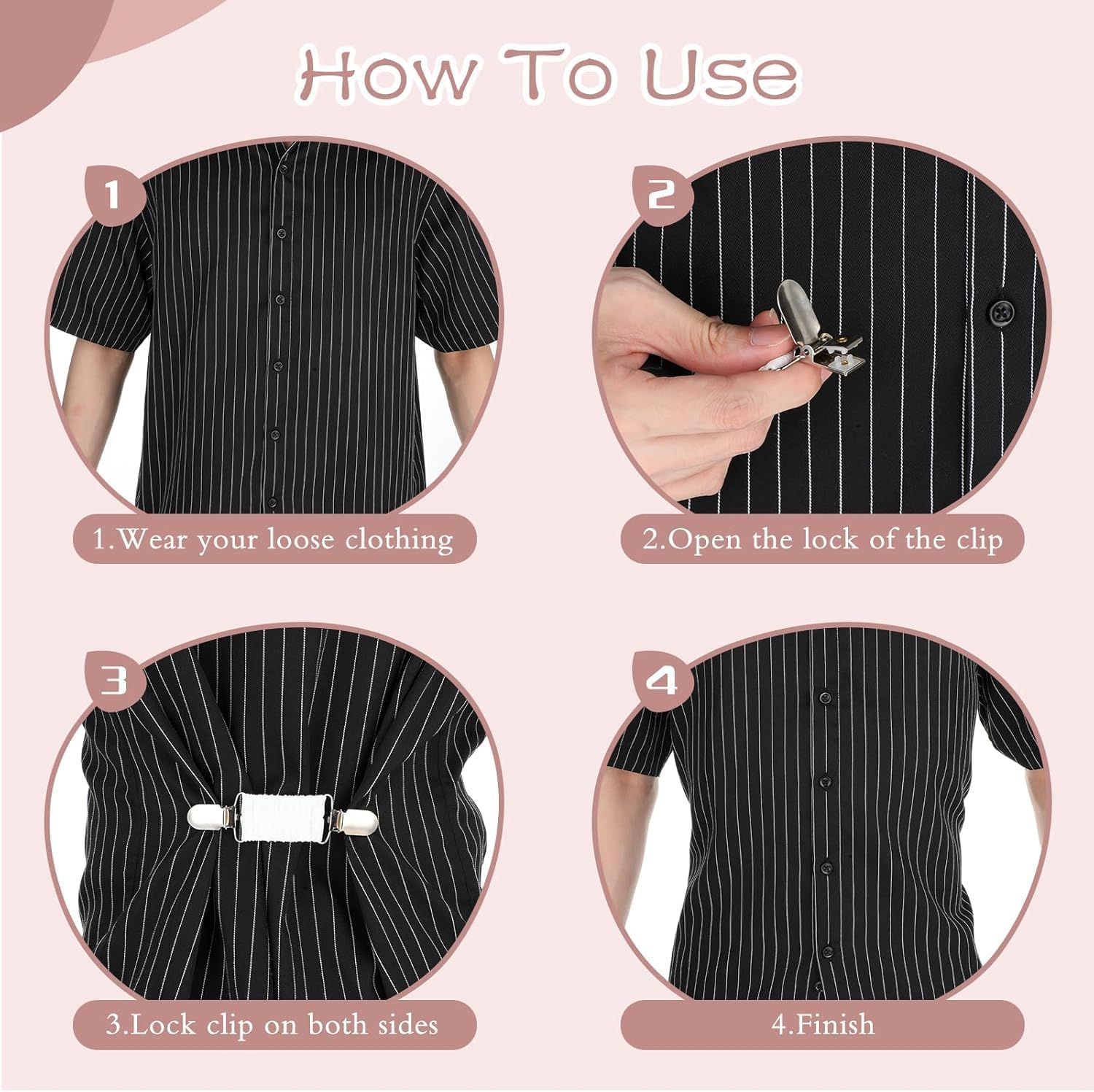 How To Use

1

1.Wear your loose clothing

2

2.Open the lock of the clip

3

3.Lock clip on both sides

4

4.Finish