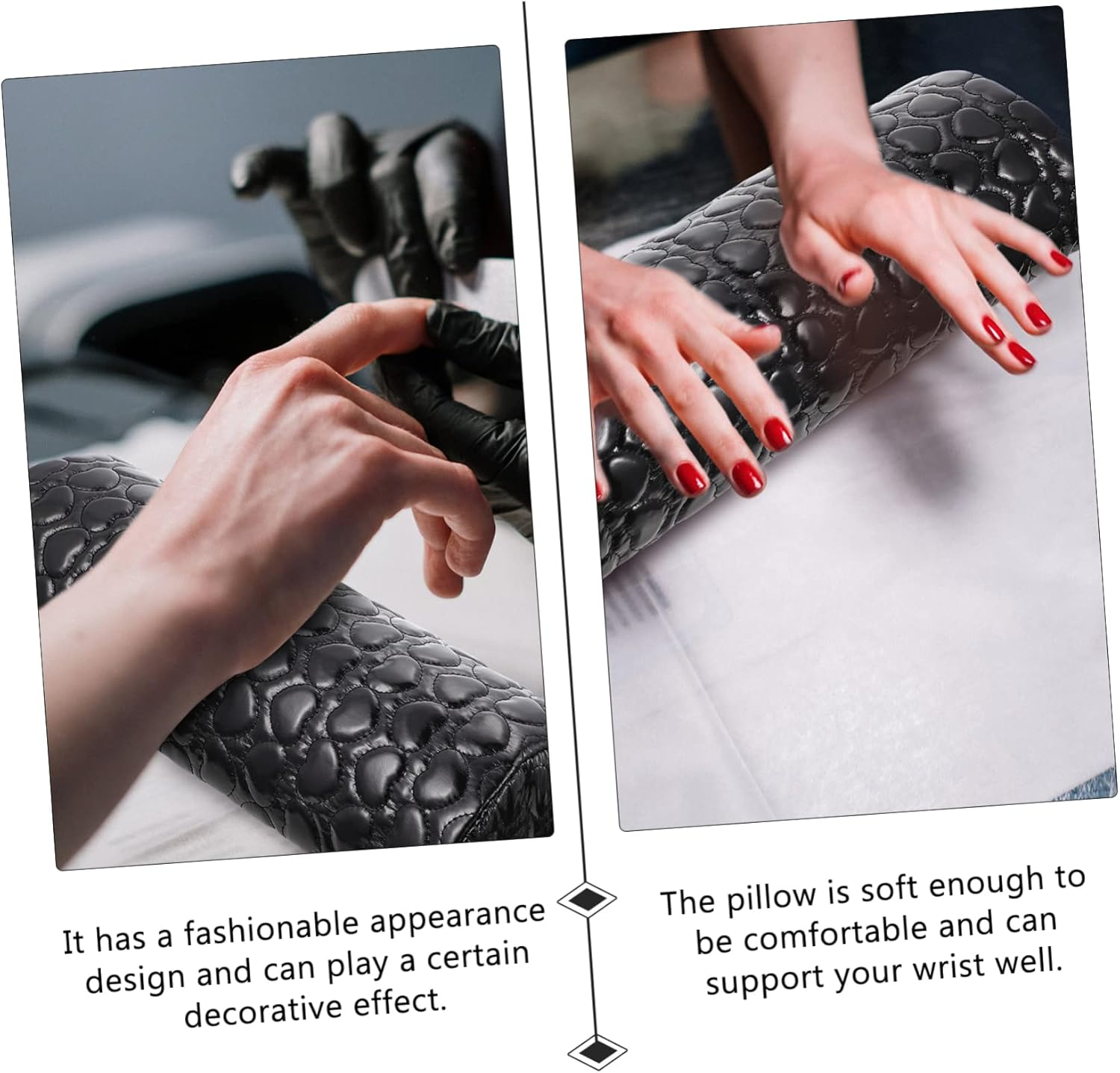 It has a fashionable appearance design and can play a certain decorative effect.

The pillow is soft enough to be comfortable and can support your wrist well.