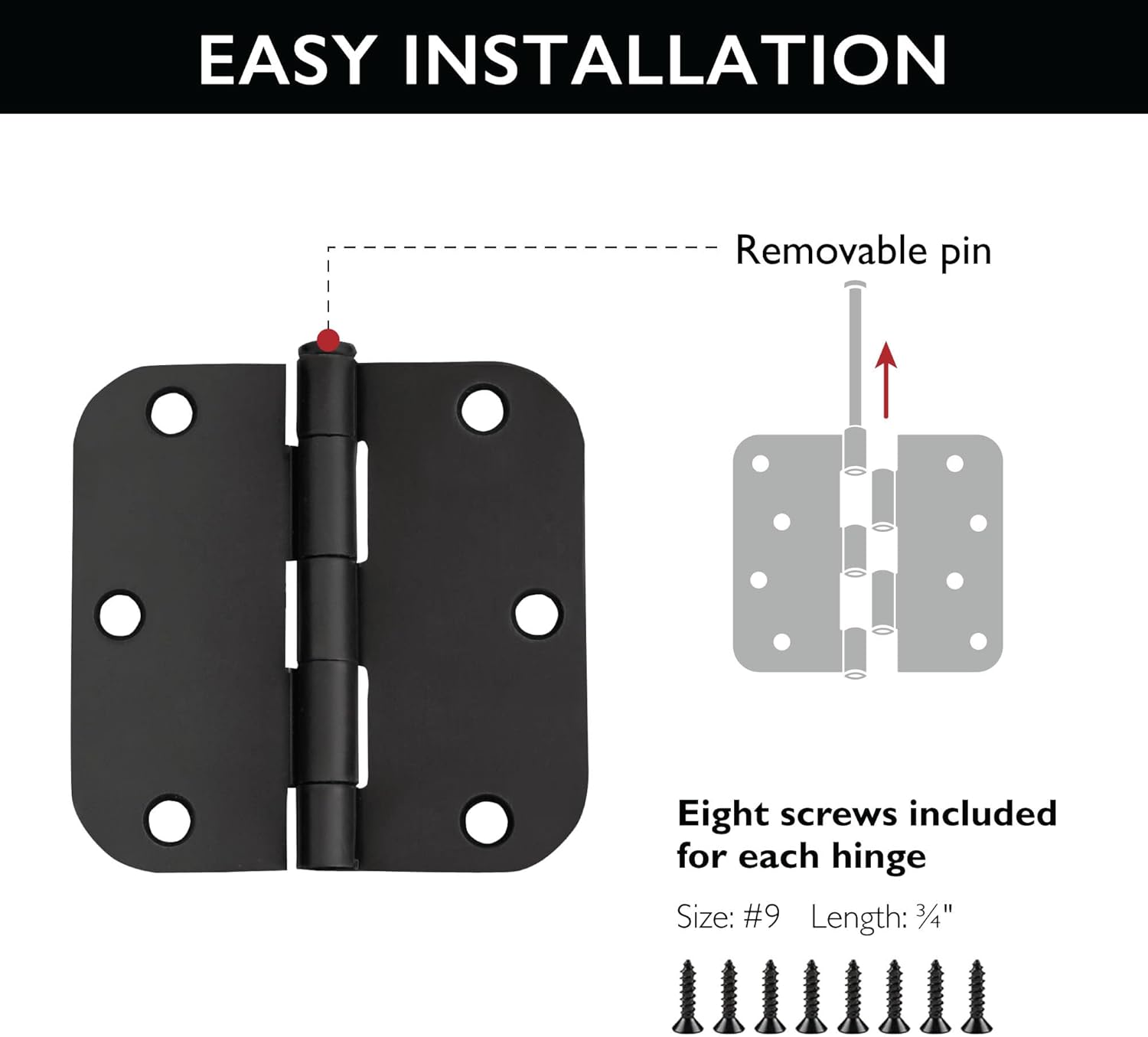 EASY INSTALLATION

Removable pin

Eight screws included for each hinge

Size: #9 Length: ¾"