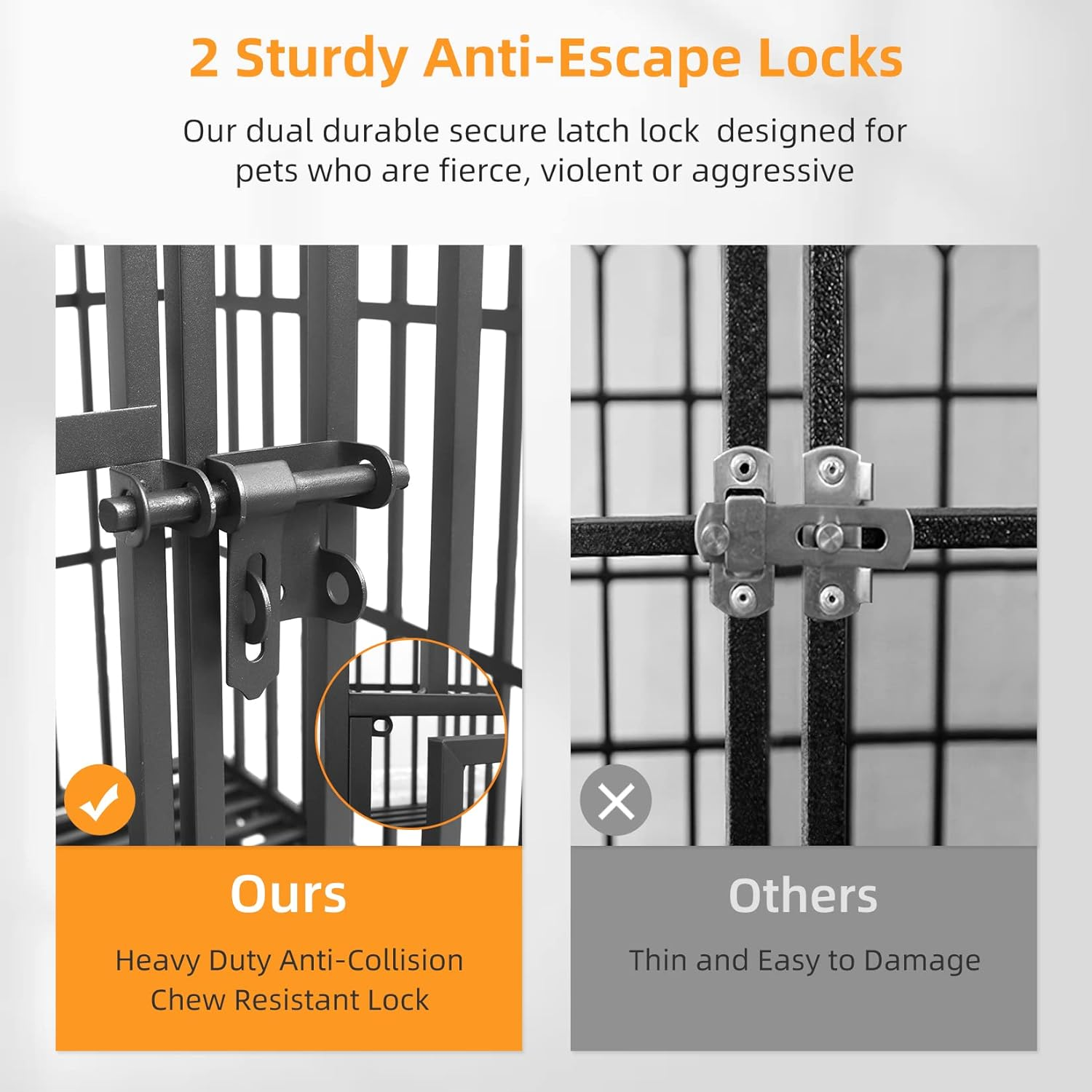 2 Sturdy Anti-Escape Locks

Our dual durable secure latch lock  designed for pets who are fierce, violent or aggressive

Ours

Heavy Duty Anti-Collision Chew Resistant Lock

Others

Thin and Easy to Damage