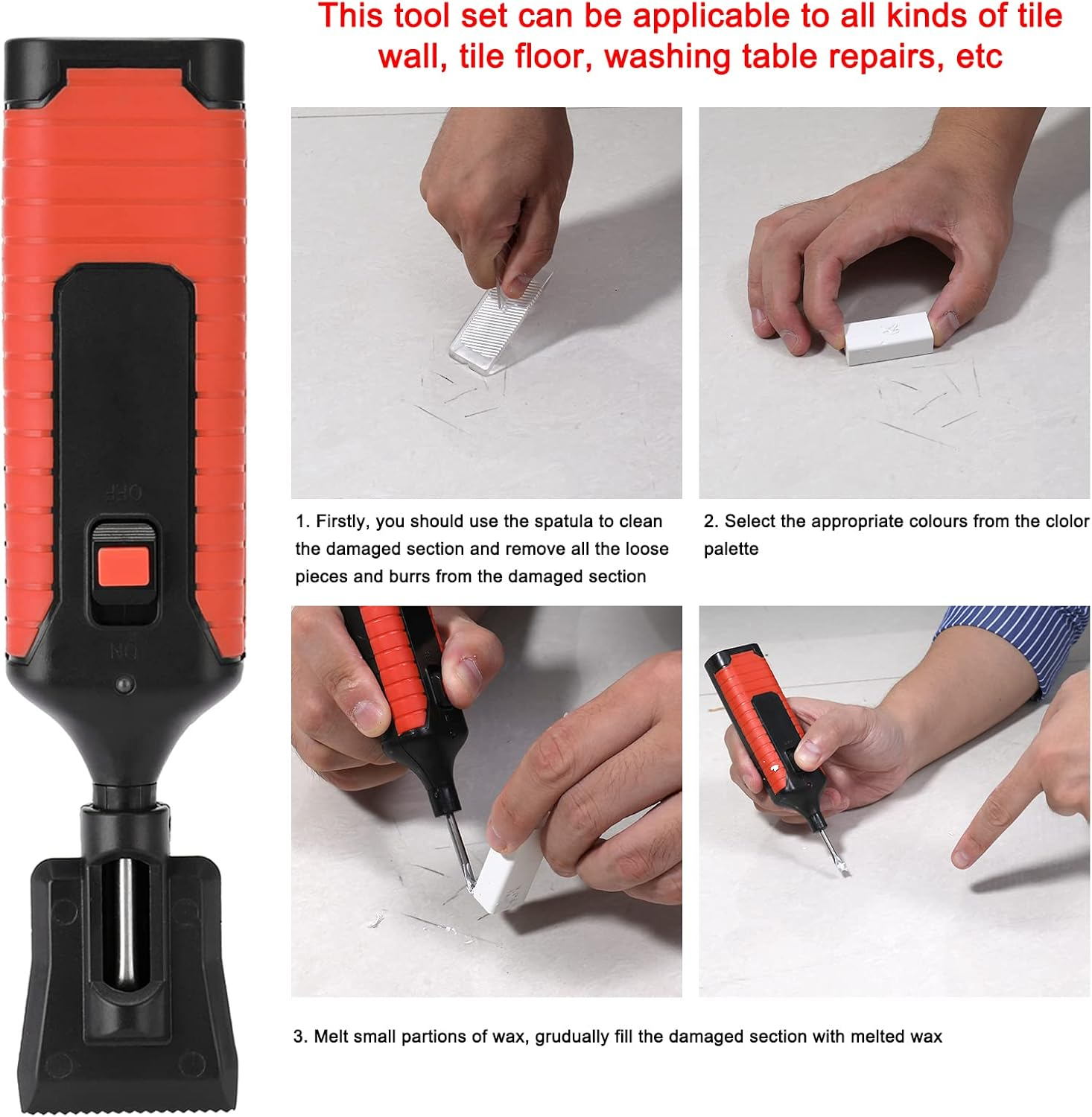 This tool set can be applicable to all kinds of tile wall, tile floor, washing table repairs, etc

OFF

ON

1. Firstly, you should use the spatula to clean the damaged section and remove all the loose pieces and burrs from the damaged section

2. Select the appropriate colours from the clolor palette

3. Melt small partions of wax, grudually fill the damaged section with melted wax