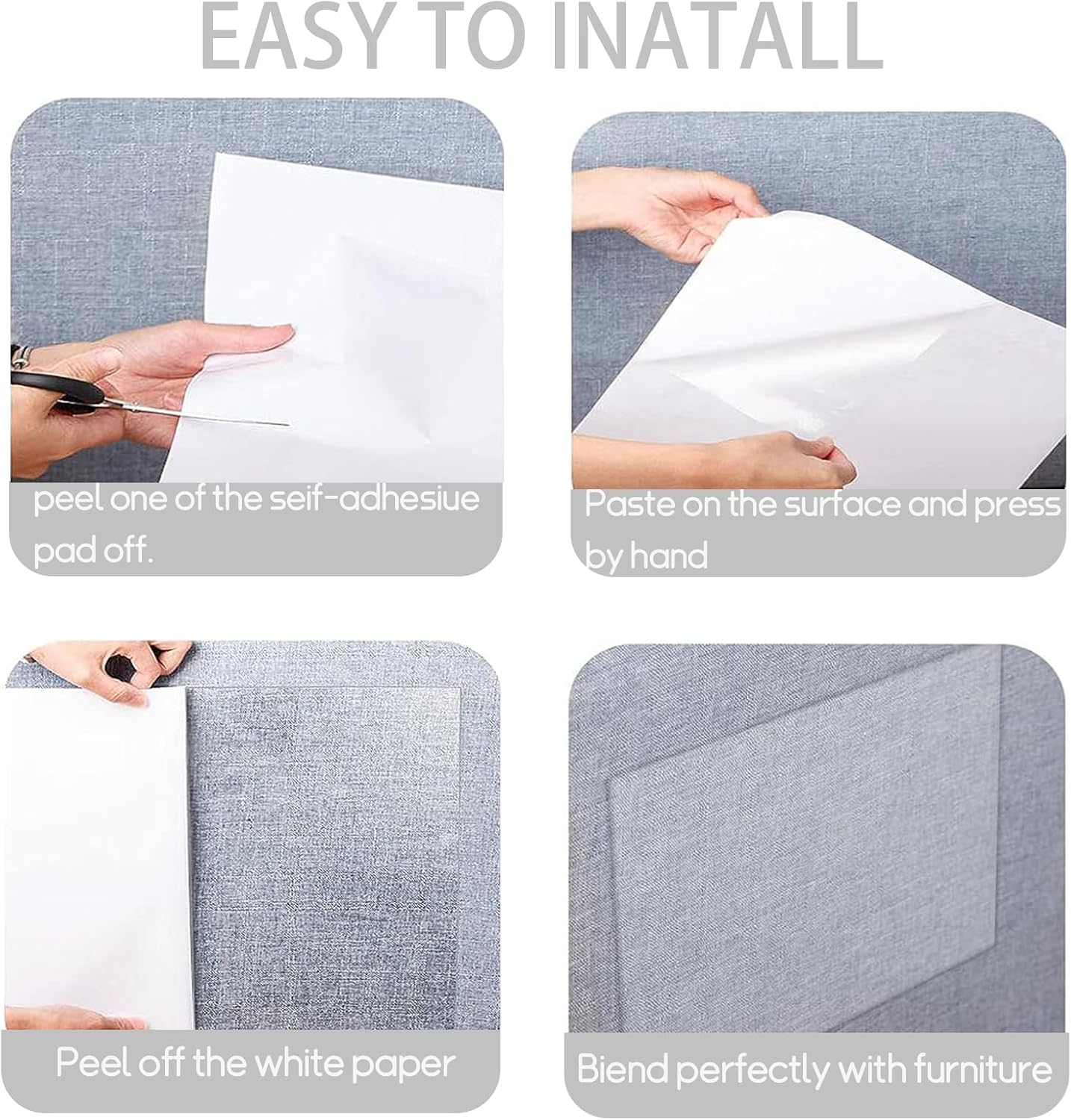 EASY TO INATALL

peel one of the seif-adhesiue pad off.

Paste on the surface and press by hand

Peel off the white paper

Biend perfectly with furniture