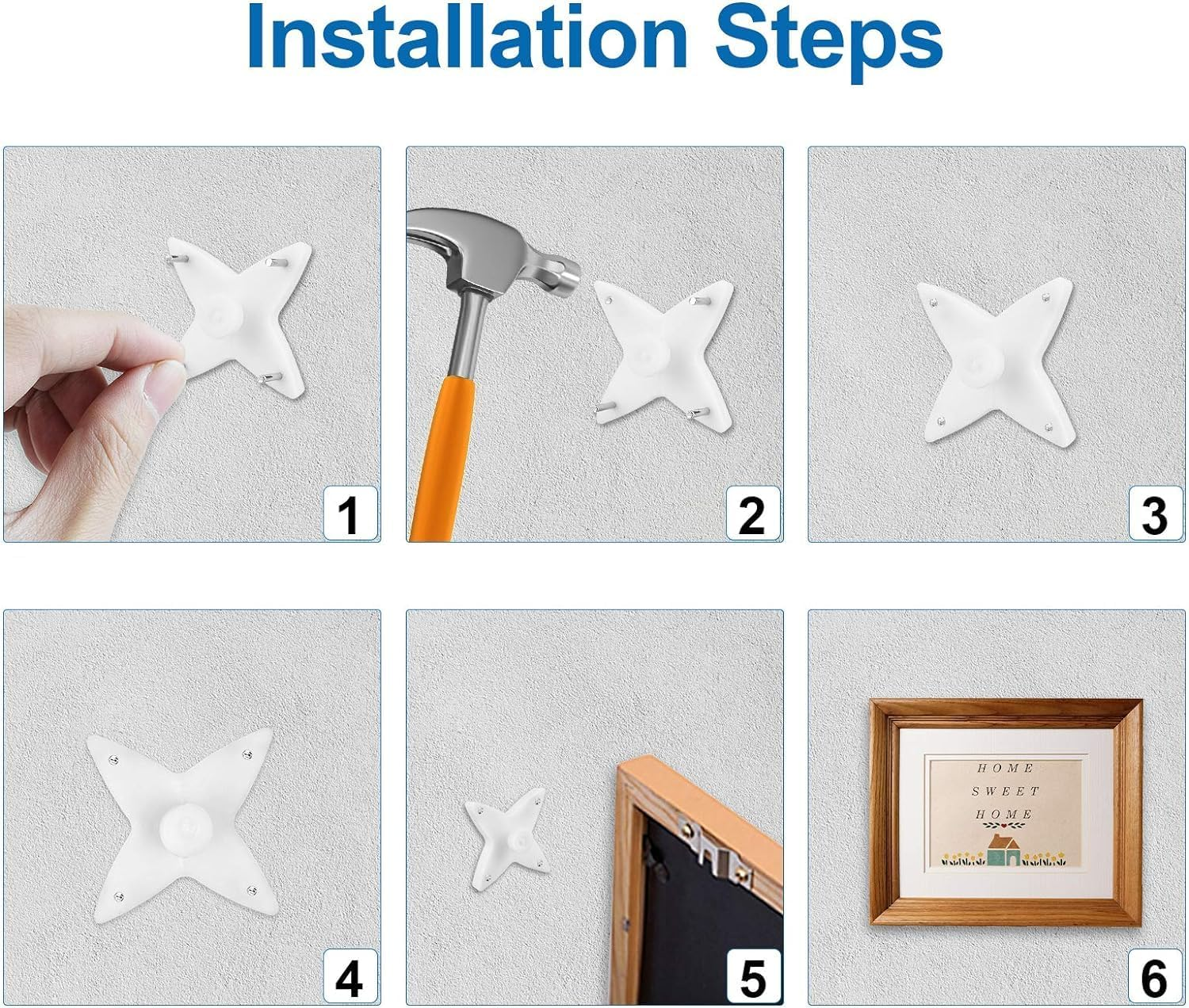 Installation Steps

1

2

3

4

5

HOME
SWEET
HOME

6