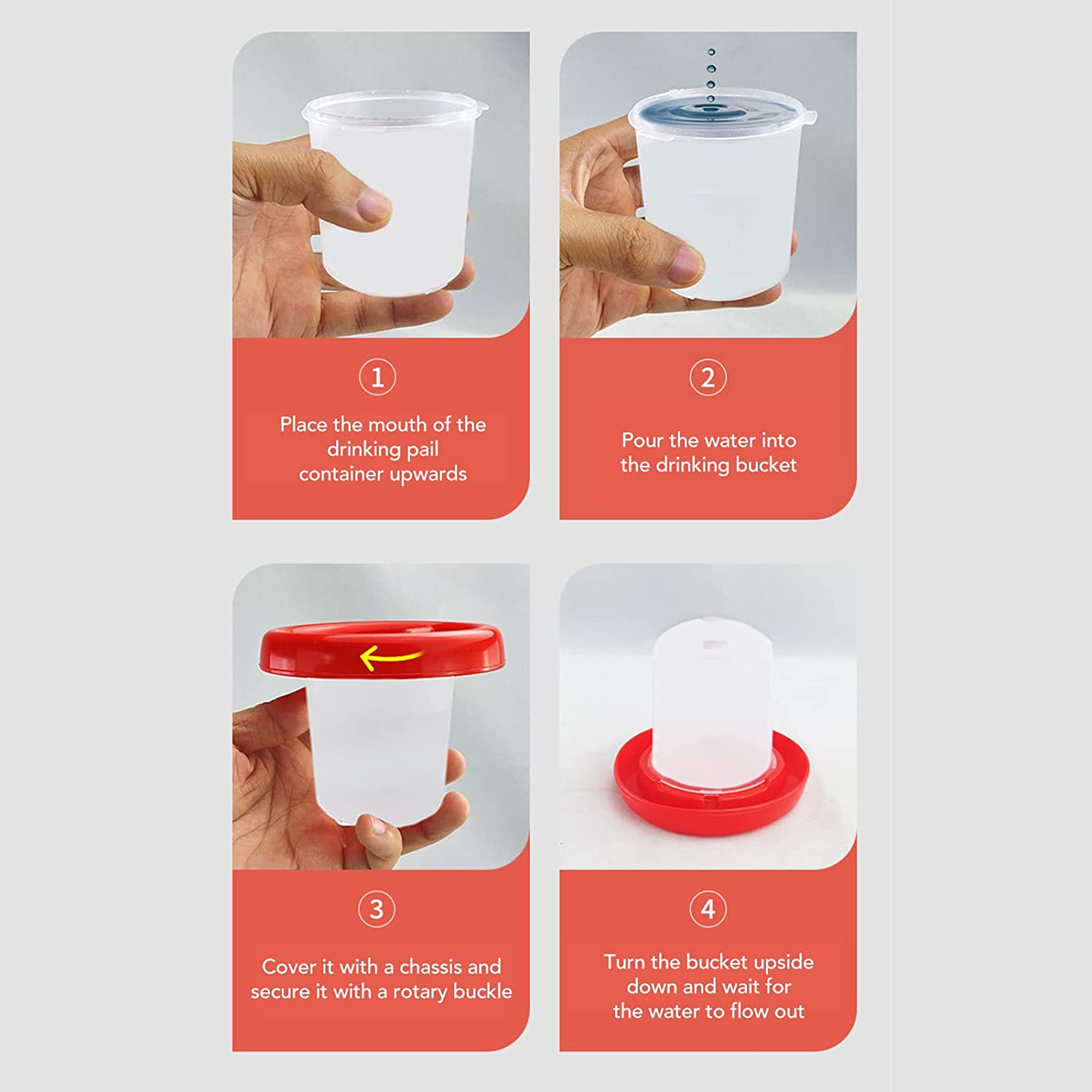 1

Place the mouth of the drinking pail container upwards

2

Pour the water into the drinking bucket

3

Cover it with a chassis and secure it with a rotary buckle

4

Turn the bucket upside down and wait for the water to flow out