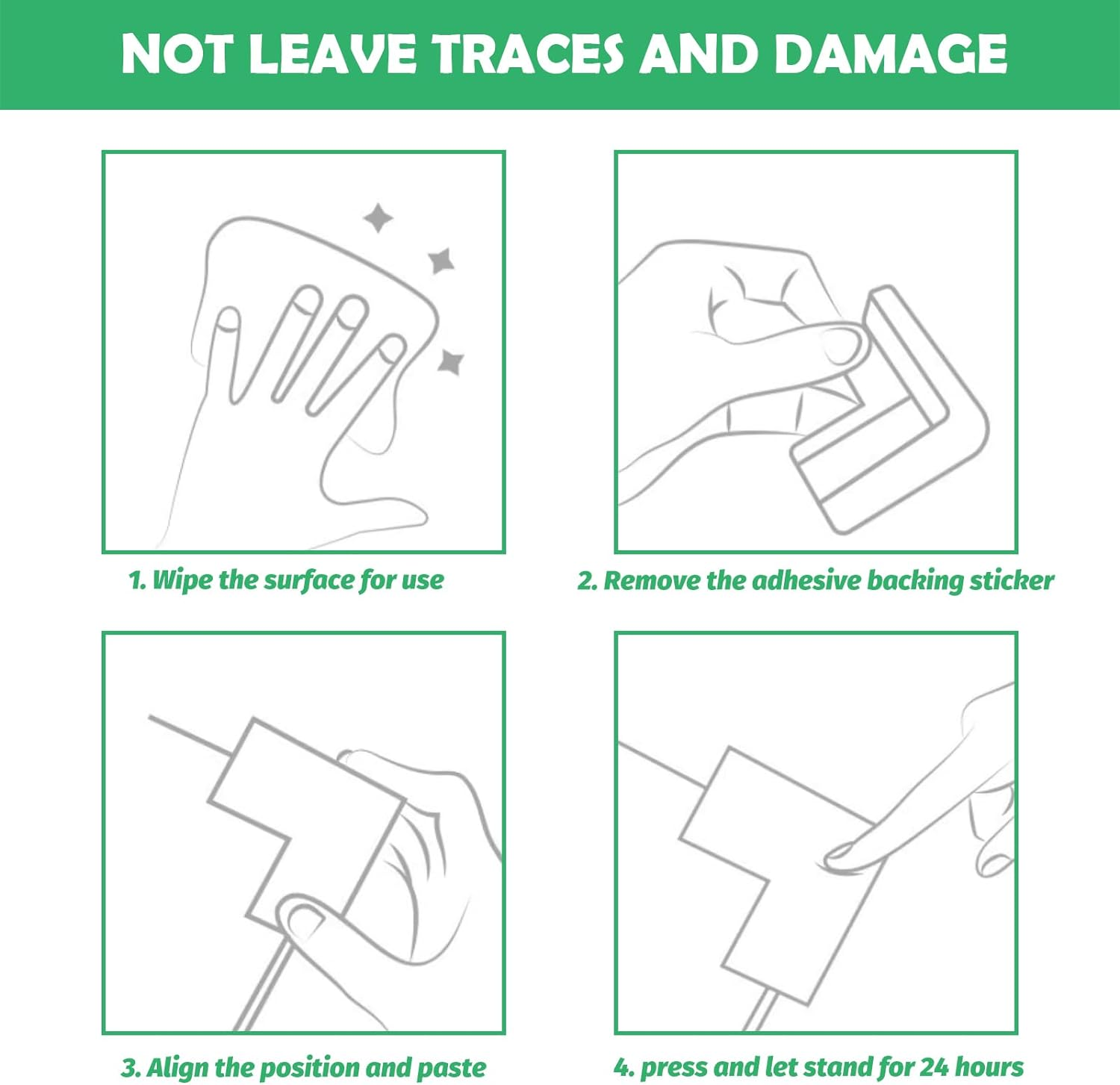 NOT LEAVE TRACES AND DAMAGE

1. Wipe the surface for use

2. Remove the adhesive backing sticker

3. Align the position and paste

4. press and let stand for 24 hours