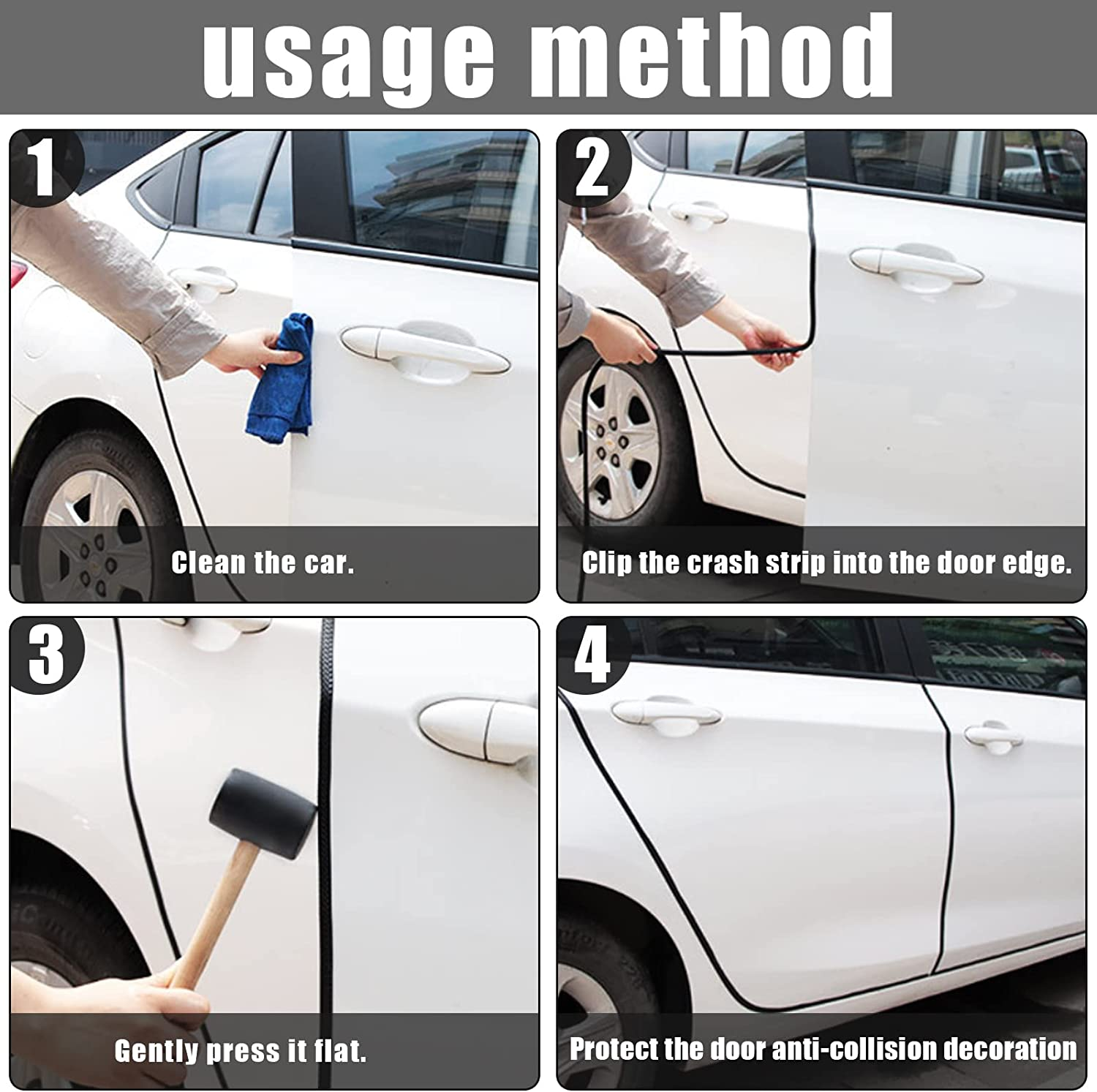 usage method

1

Clean the car.

2

Clip the crash strip into the door edge.

3

Gently press it flat.

4

Protect the door anti-collision decoration