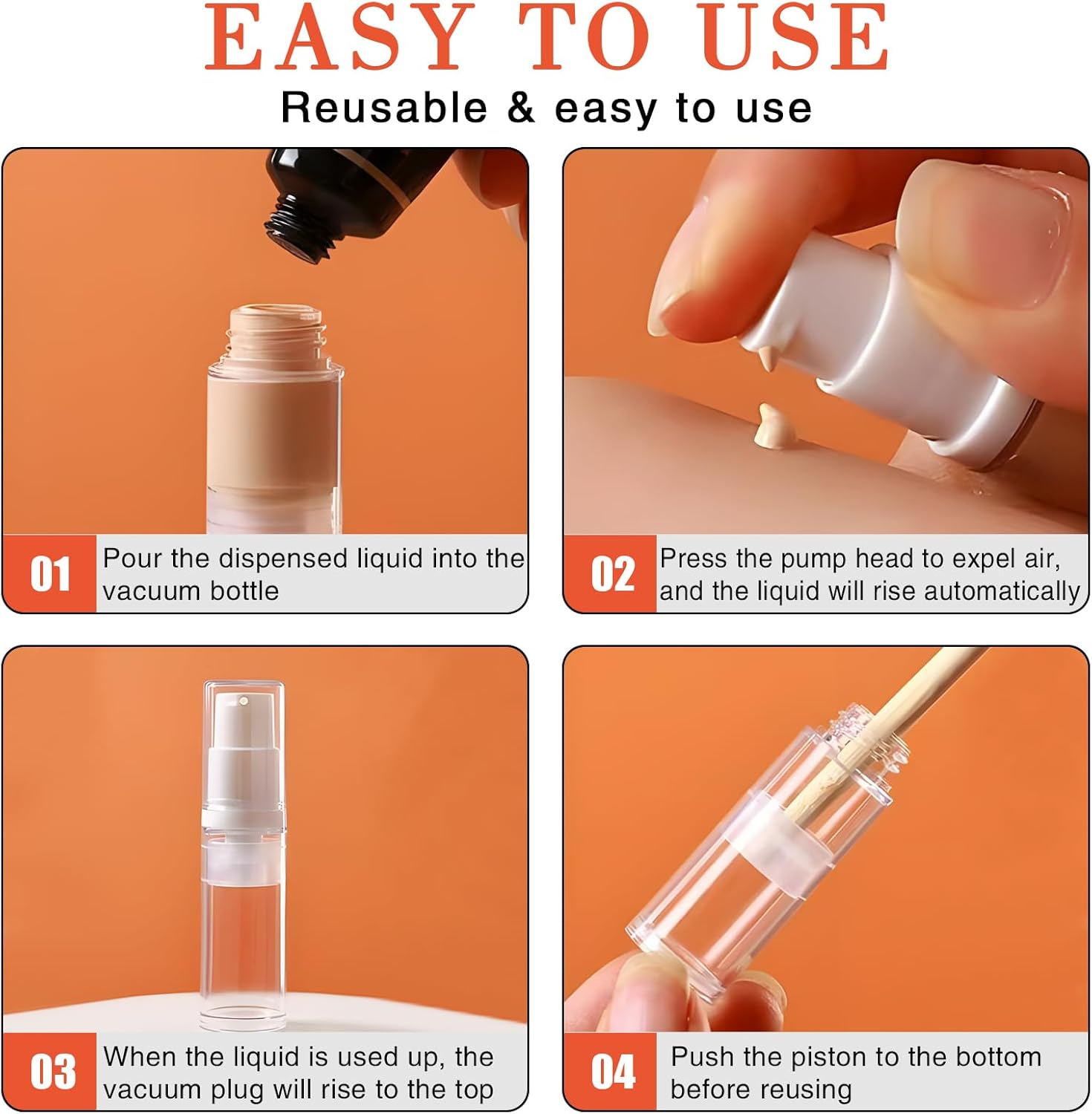 EASY TO USE

Reusable & easy to use

01 Pour the dispensed liquid into the vacuum bottle

02 Press the pump head to expel air, and the liquid will rise automatically

03 When the liquid is used up, the vacuum plug will rise to the top

04 Push the piston to the bottom before reusing