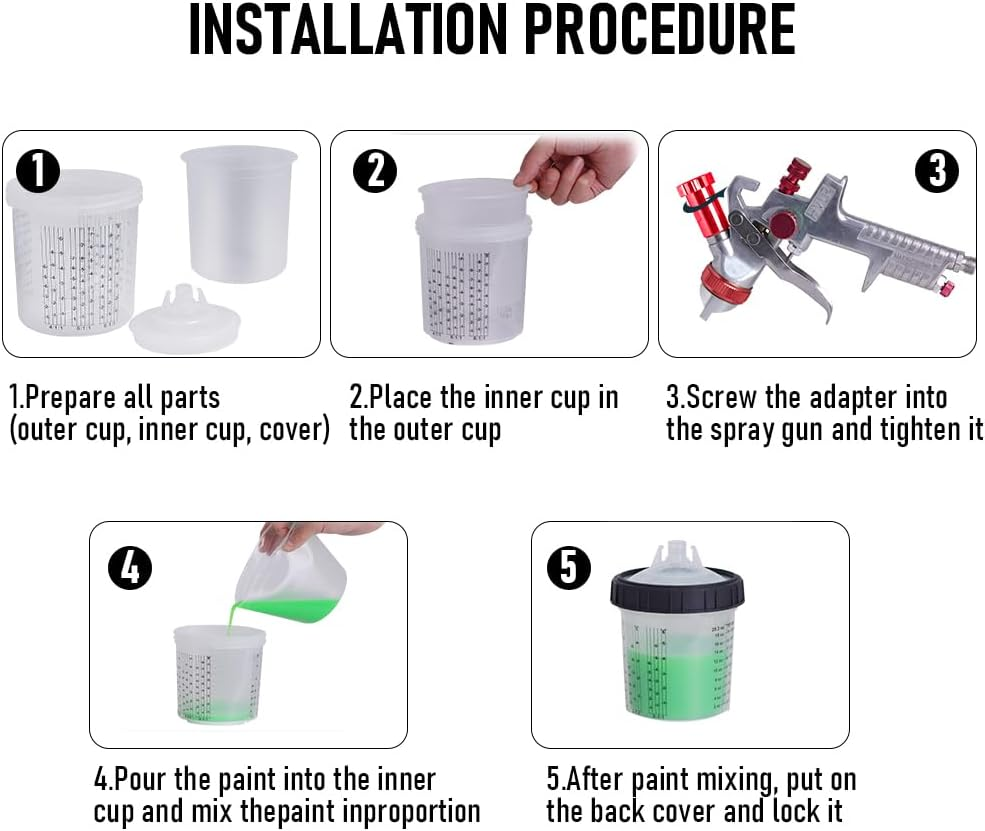 INSTALLATION PROCEDURE

1

2

3

1.Prepare all parts (outer cup, inner cup, cover)

2.Place the inner cup in the outer cup

3.Screw the adapter into the spray gun and tighten it

4

5

4.Pour the paint into the inner cup and mix thepaint inproportion

5.After paint mixing, put on the back cover and lock it