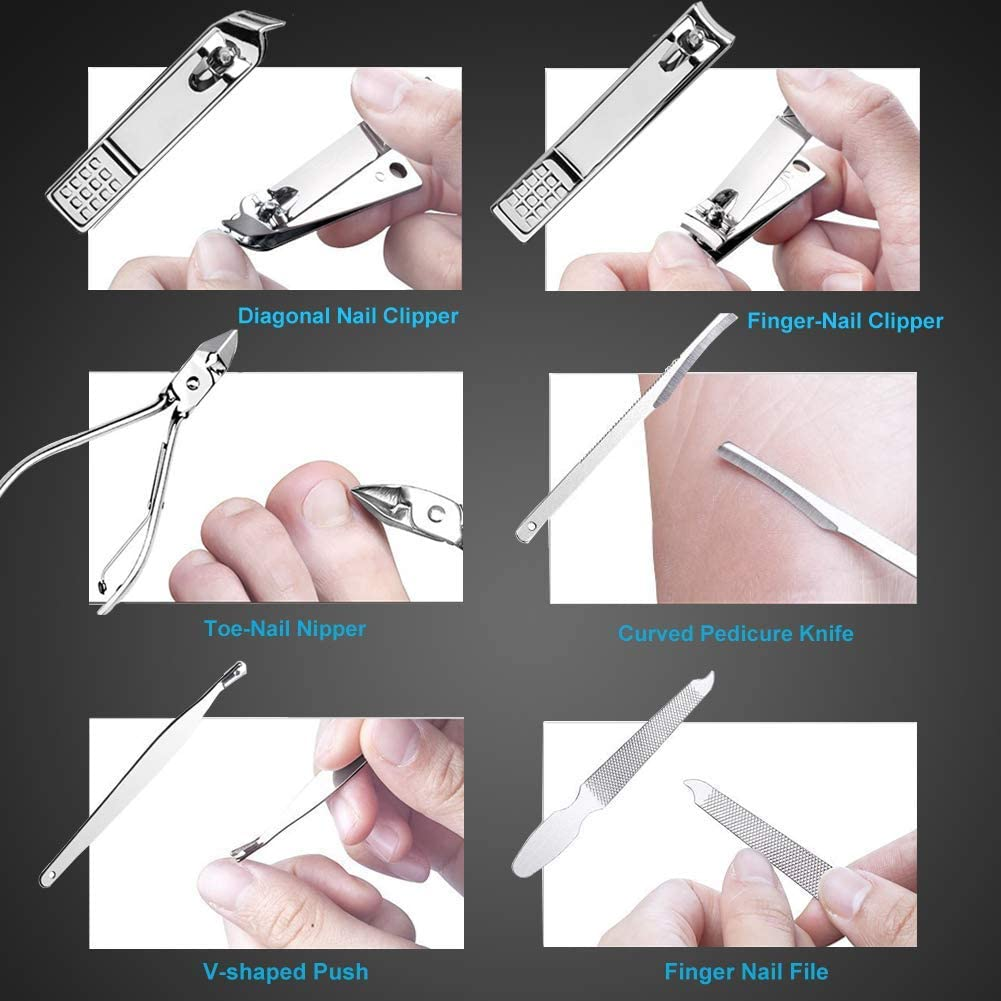 Diagonal Nail Clipper

Finger-Nail Clipper

Toe-Nail Nipper

Curved Pedicure Knife

V-shaped Push

Finger Nail File