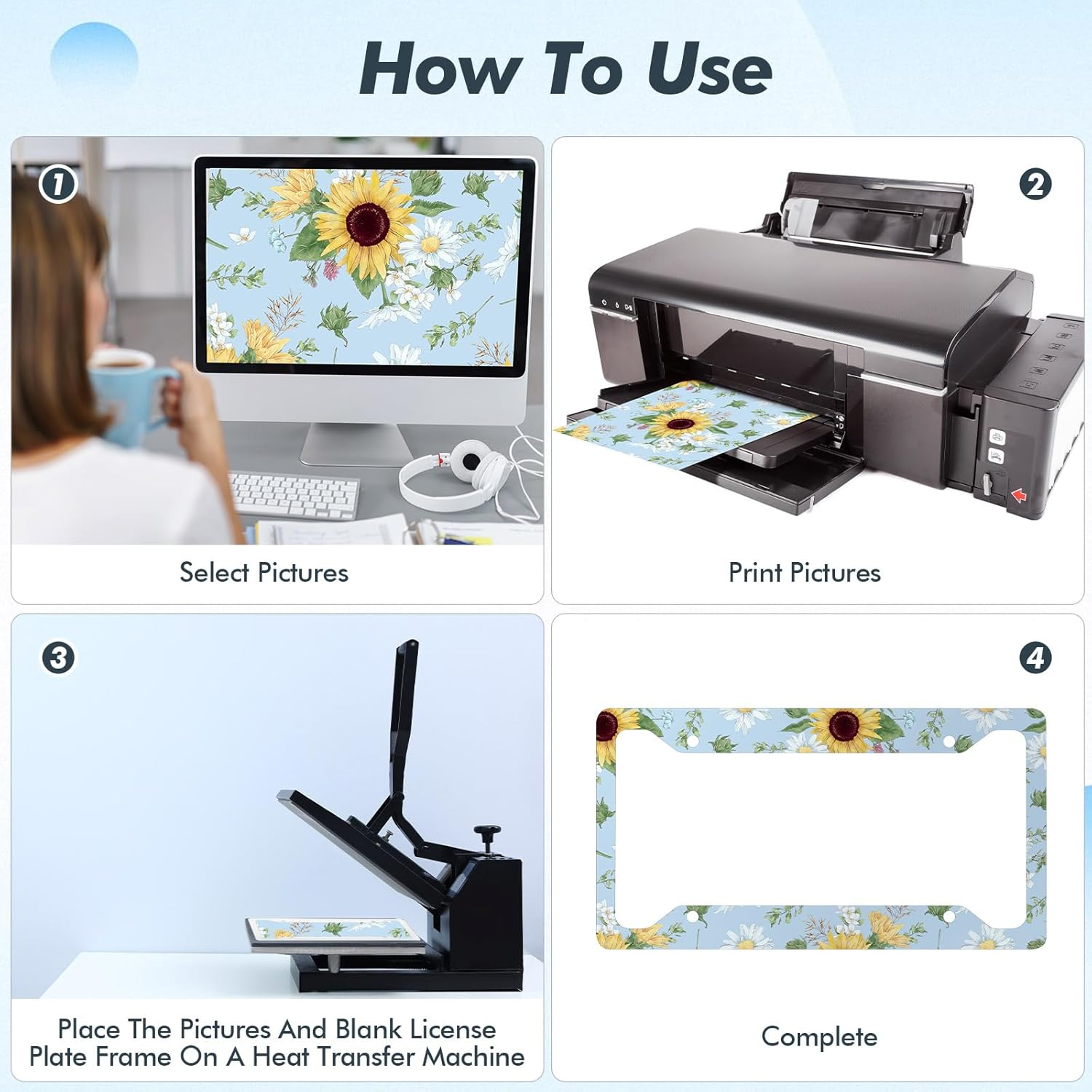 How To Use

1

Select Pictures

2

Print Pictures

3

Place The Pictures And Blank License Plate Frame On A Heat Transfer Machine

4

Complete