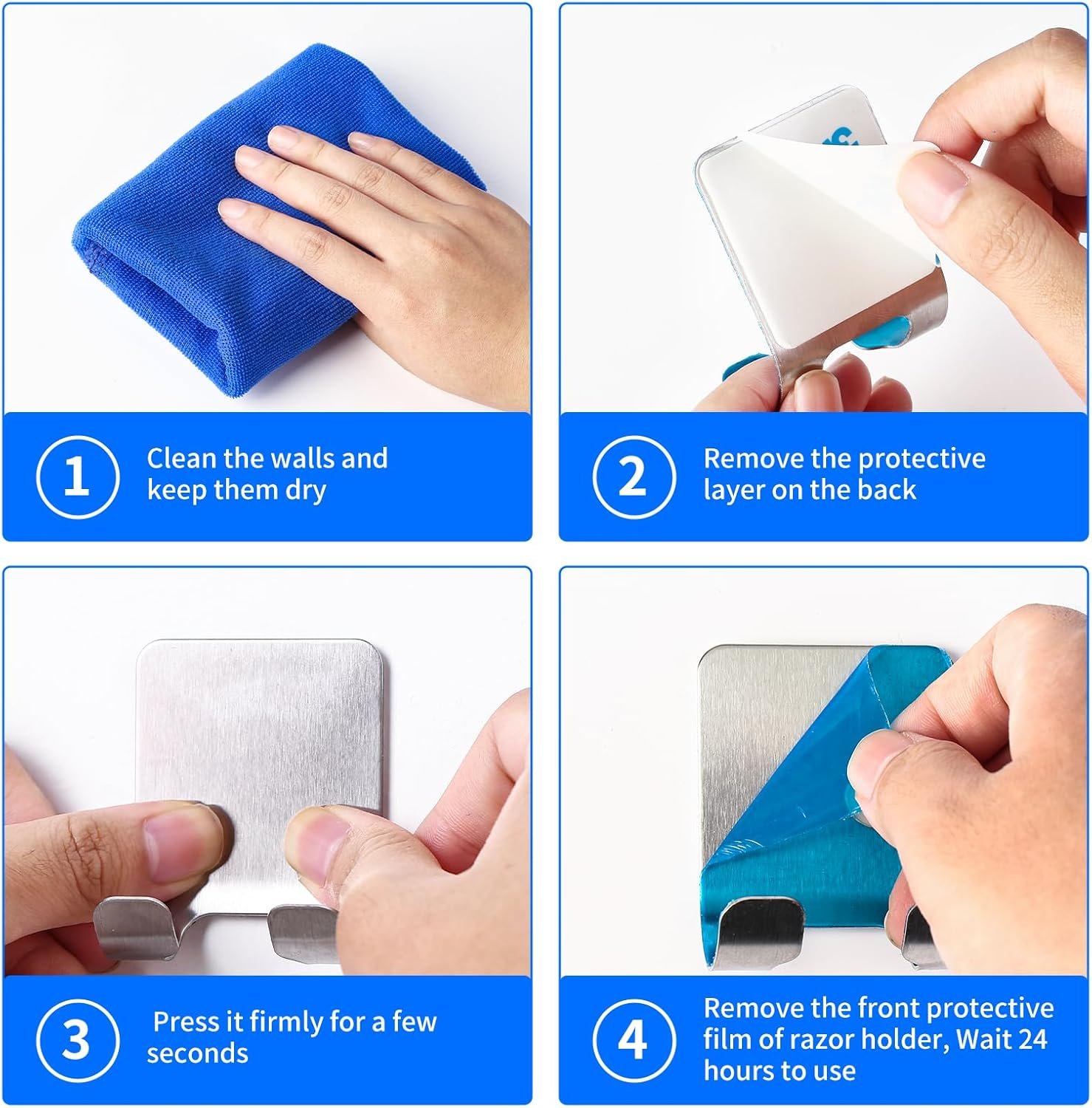 1 Clean the walls and keep them dry

2 Remove the protective layer on the back

3 Press it firmly for a few seconds

4 Remove the front protective film of razor holder, Wait 24 hours to use