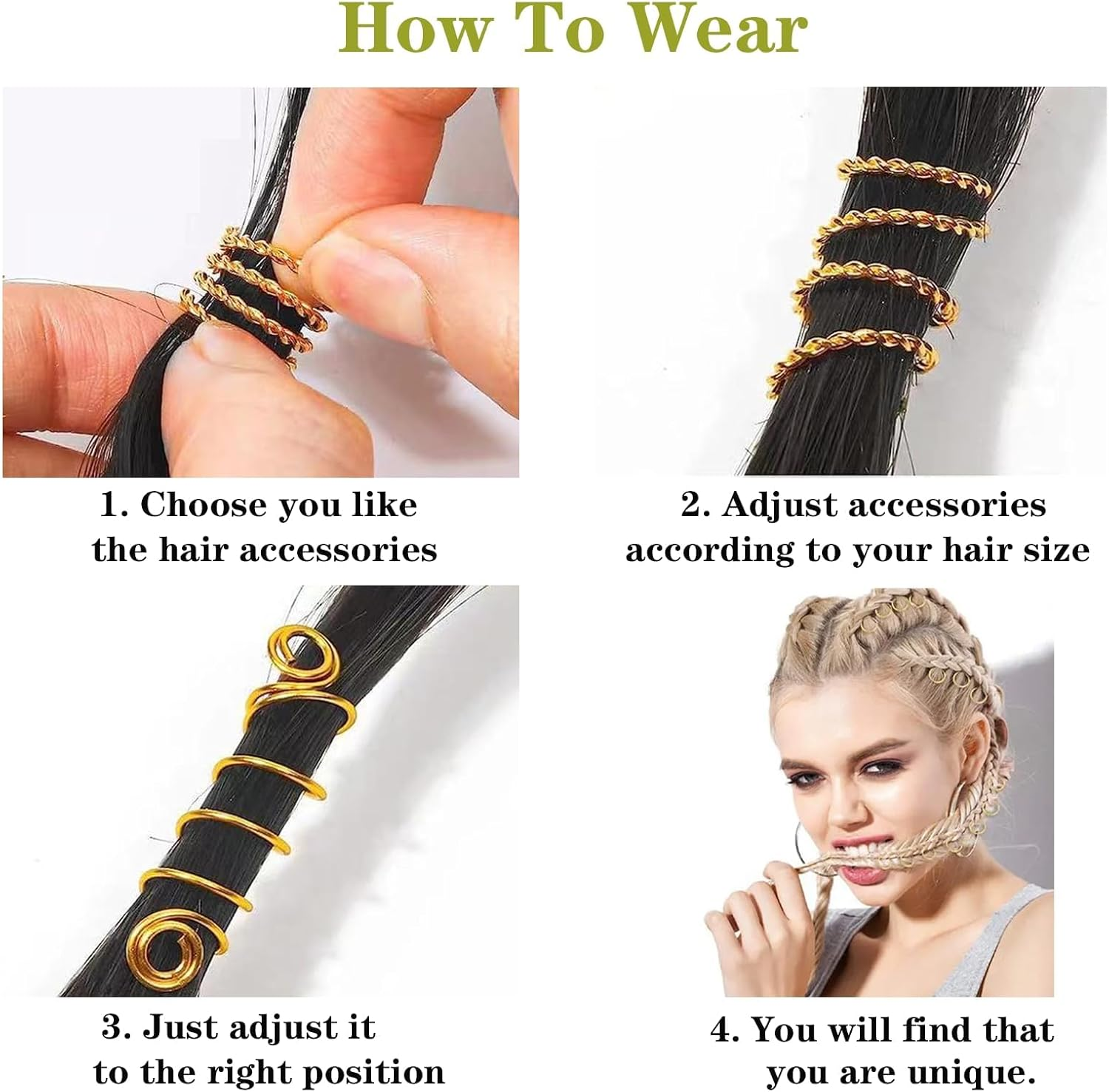 How To Wear

1. Choose you like the hair accessories

2. Adjust accessories according to your hair size

3. Just adjust it to the right position

4. You will find that you are unique.