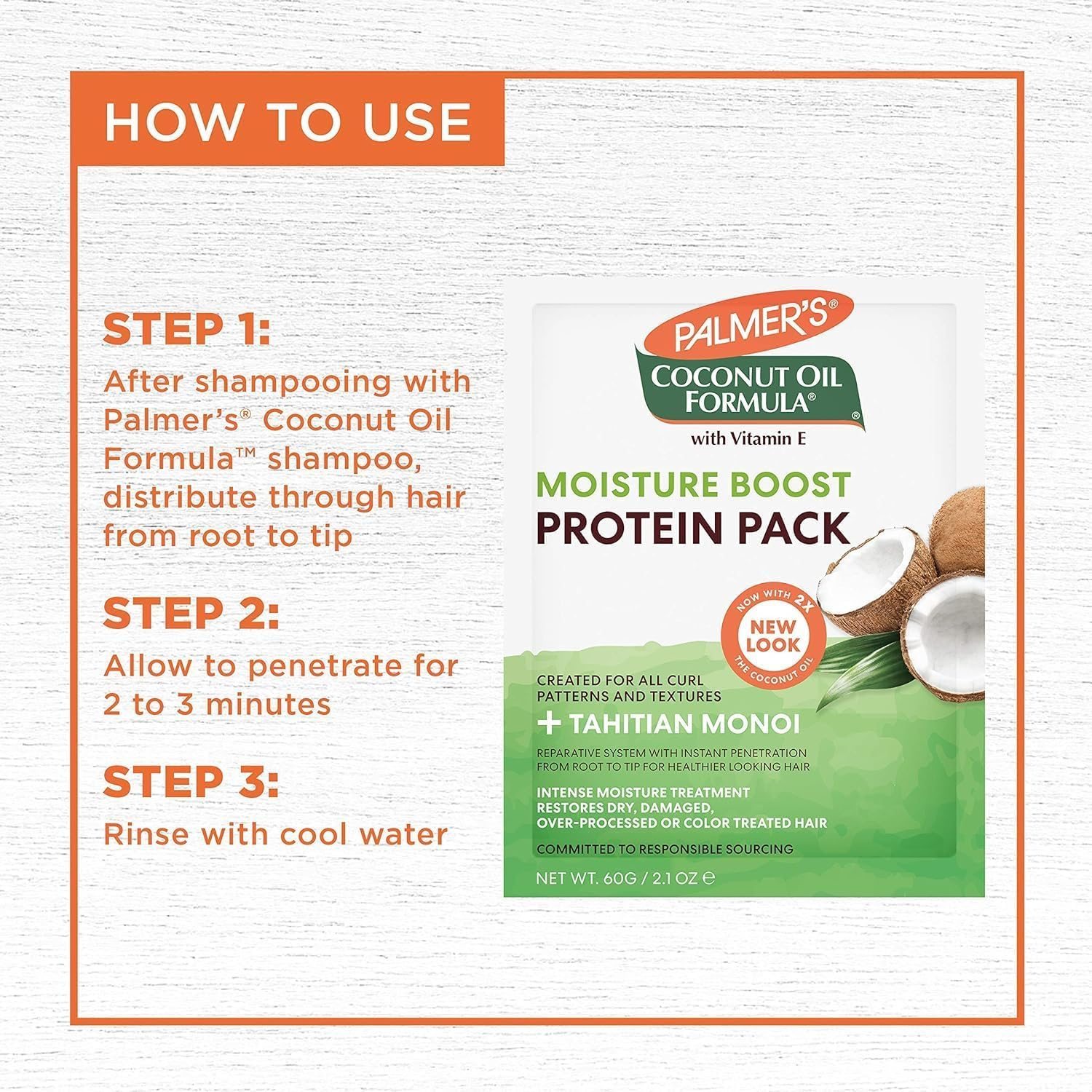 HOW TO USE

STEP 1:
After shampooing with Palmer's® Coconut Oil Formula™ shampoo, distribute through hair from root to tip

STEP 2:
Allow to penetrate for 2 to 3 minutes

STEP 3:
Rinse with cool water

PALMER'S®
COCONUT OIL FORMULA®
with Vitamin E

MOISTURE BOOST
PROTEIN PACK

NOW WITH 2X THE COCONUT OIL
NEW LOOK

CREATED FOR ALL CURL PATTERNS AND TEXTURES
+ TAHITIAN MONOI
REPARATIVE SYSTEM WITH INSTANT PENETRATION FROM ROOT TO TIP FOR HEALTHIER LOOKING HAIR
INTENSE MOISTURE TREATMENT RESTORES DRY, DAMAGED, OVER-PROCESSED OR COLOR TREATED HAIR
COMMITTED TO RESPONSIBLE SOURCING
NET WT. 60G / 2.1 OZ ℮