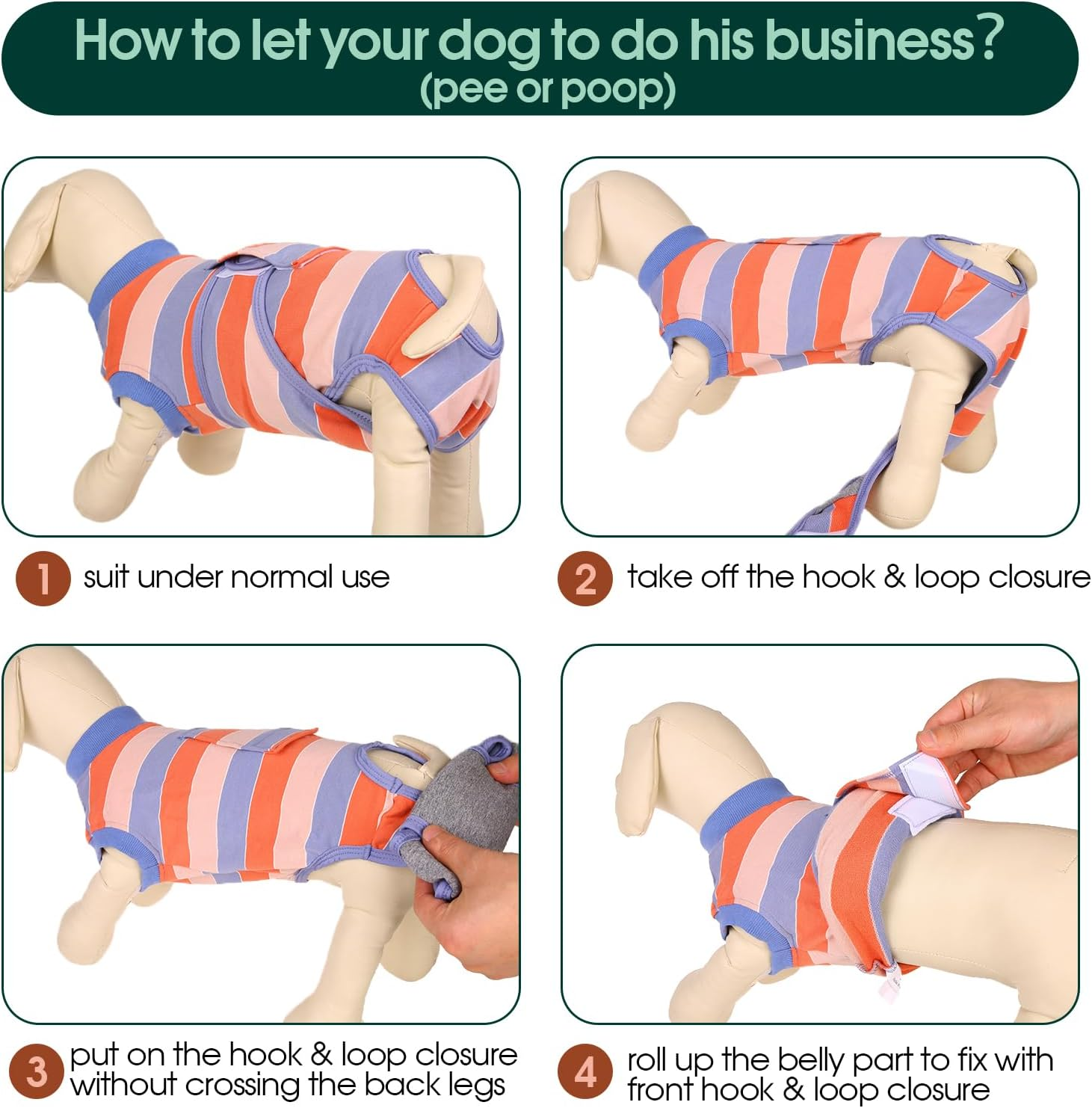 How to let your dog to do his business?
(pee or poop)

1 suit under normal use

2 take off the hook & loop closure

3 put on the hook & loop closure without crossing the back legs

4 roll up the belly part to fix with front hook & loop closure