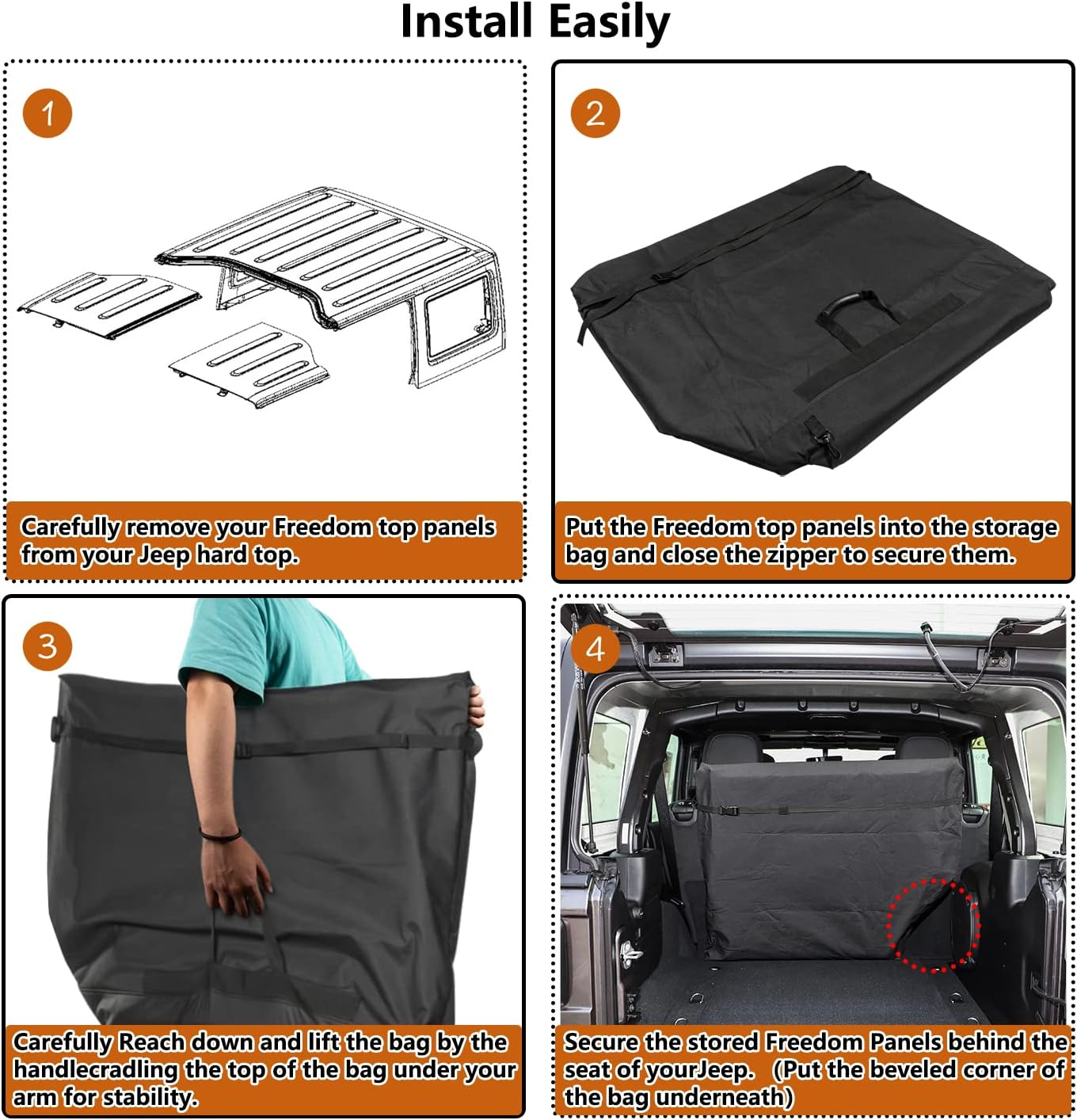 Install Easily

1

Carefully remove your Freedom top panels from your Jeep hard top.

2

Put the Freedom top panels into the storage bag and close the zipper to secure them.

3

Carefully Reach down and lift the bag by the handlecradling the top of the bag under your arm for stability.

4

Secure the stored Freedom Panels behind the seat of yourJeep. (Put the beveled corner of the bag underneath)