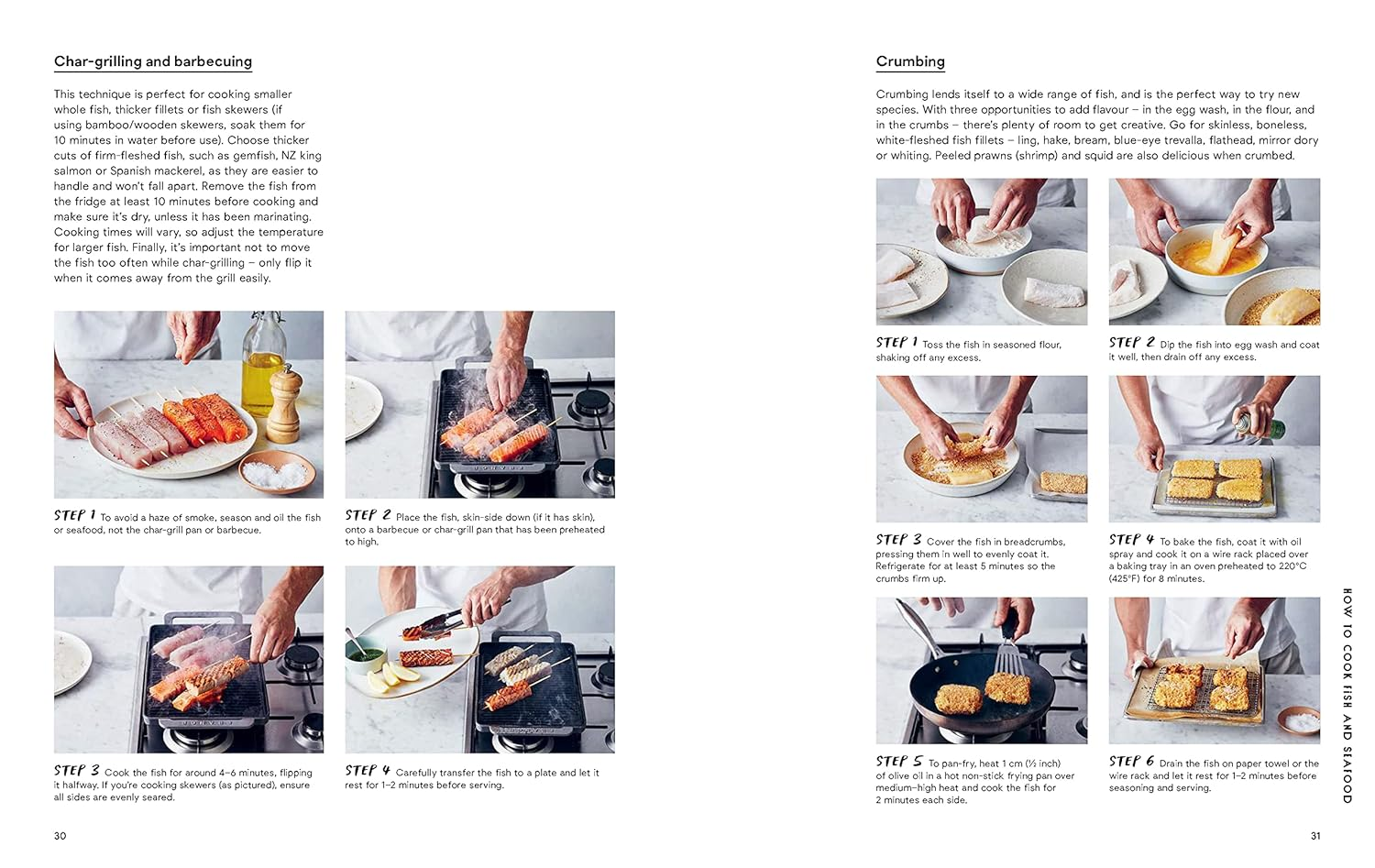 Char-grilling and barbecuing

This technique is perfect for cooking smaller whole fish, thicker fillets or fish skewers (if using bamboo/wooden skewers, soak them for 10 minutes in water before use). Choose thicker cuts of firm-fleshed fish, such as gemfish, NZ king salmon or Spanish mackerel, as they are easier to handle and won't fall apart. Remove the fish from the fridge at least 10 minutes before cooking and make sure it's dry, unless it has been marinating. Cooking times will vary, so adjust the temperature for larger fish. Finally, it's important not to move the fish too often while char-grilling – only flip it when it comes away from the grill easily.

STEP 1 To avoid a haze of smoke, season and oil the fish or seafood, not the char-grill pan or barbecue.

STEP 2 Place the fish, skin-side down (if it has skin), onto a barbecue or char-grill pan that has been preheated to high.

STEP 3 Cook the fish for around 4–6 minutes, flipping it halfway. If you're cooking skewers (as pictured), ensure all sides are evenly seared.

STEP 4 Carefully transfer the fish to a plate and let it rest for 1–2 minutes before serving.

30

Crumbing

Crumbing lends itself to a wide range of fish, and is the perfect way to try new species. With three opportunities to add flavour – in the egg wash, in the flour, and in the crumbs – there's plenty of room to get creative. Go for skinless, boneless, white-fleshed fish fillets – ling, hake, bream, blue-eye trevalla, flathead, mirror dory or whiting. Peeled prawns (shrimp) and squid are also delicious when crumbed.

STEP 1 Toss the fish in seasoned flour, shaking off any excess.

STEP 2 Dip the fish into egg wash and coat it well, then drain off any excess.

STEP 3 Cover the fish in breadcrumbs, pressing them in well to evenly coat it. Refrigerate for at least 5 minutes so the crumbs firm up.

STEP 4 To bake the fish, coat it with oil spray and cook it on a wire rack placed over a baking tray in an oven preheated to 220°C (425°F) for 8 minutes.

STEP 5 To pan-fry, heat 1 cm (½ inch) of olive oil in a hot non-stick frying pan over medium–high heat and cook the fish for 2 minutes each side.

STEP 6 Drain the fish on paper towel or the wire rack and let it rest for 1–2 minutes before seasoning and serving.

HOW TO COOK FISH AND SEAFOOD

31