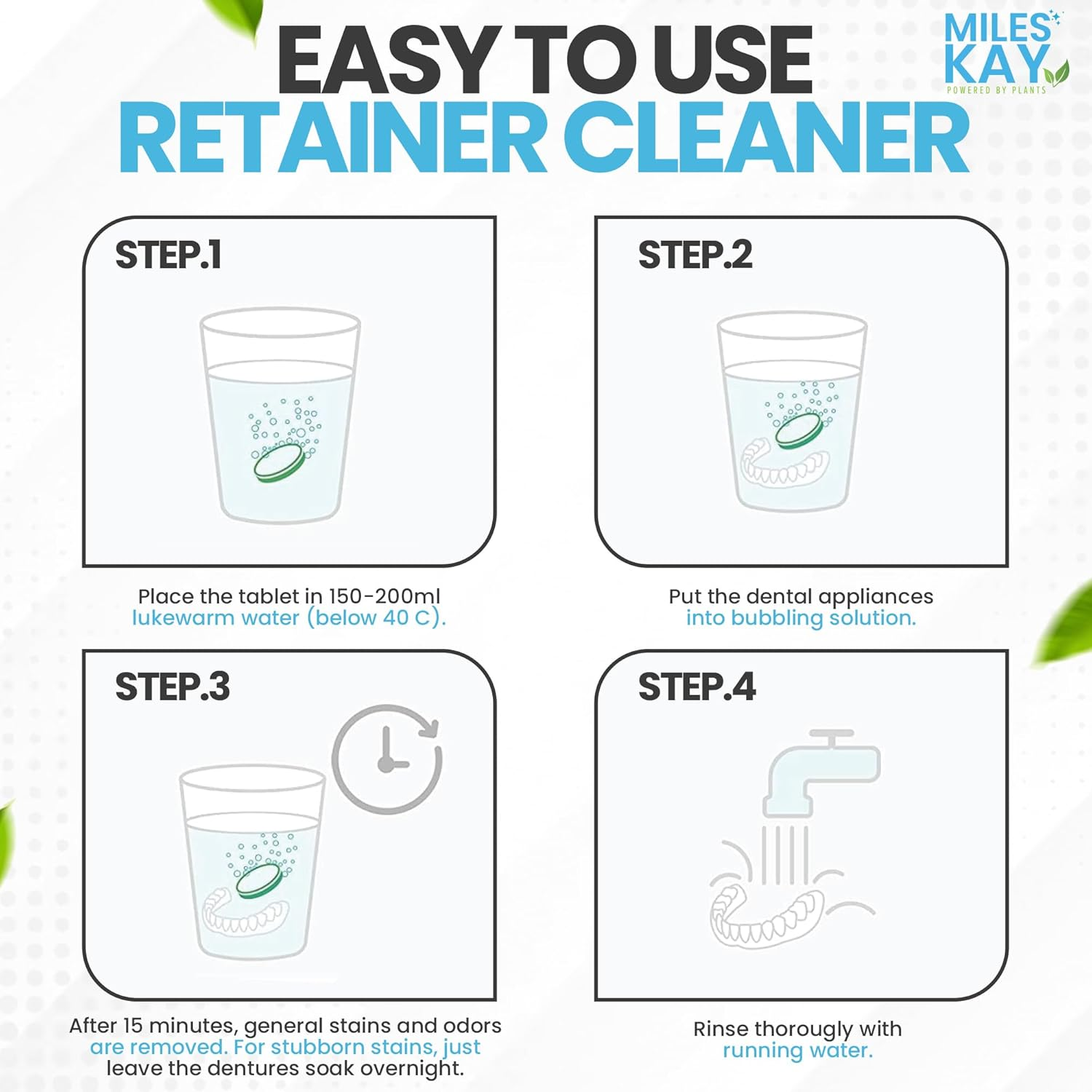 EASY TO USE
RETAINER CLEANER

MILES KAY
POWERED BY PLANTS

STEP.1

Place the tablet in 150-200ml lukewarm water (below 40 C).

STEP.2

Put the dental appliances into bubbling solution.

STEP.3

After 15 minutes, general stains and odors are removed. For stubborn stains, just leave the dentures soak overnight.

STEP.4

Rinse thorougly with running water.