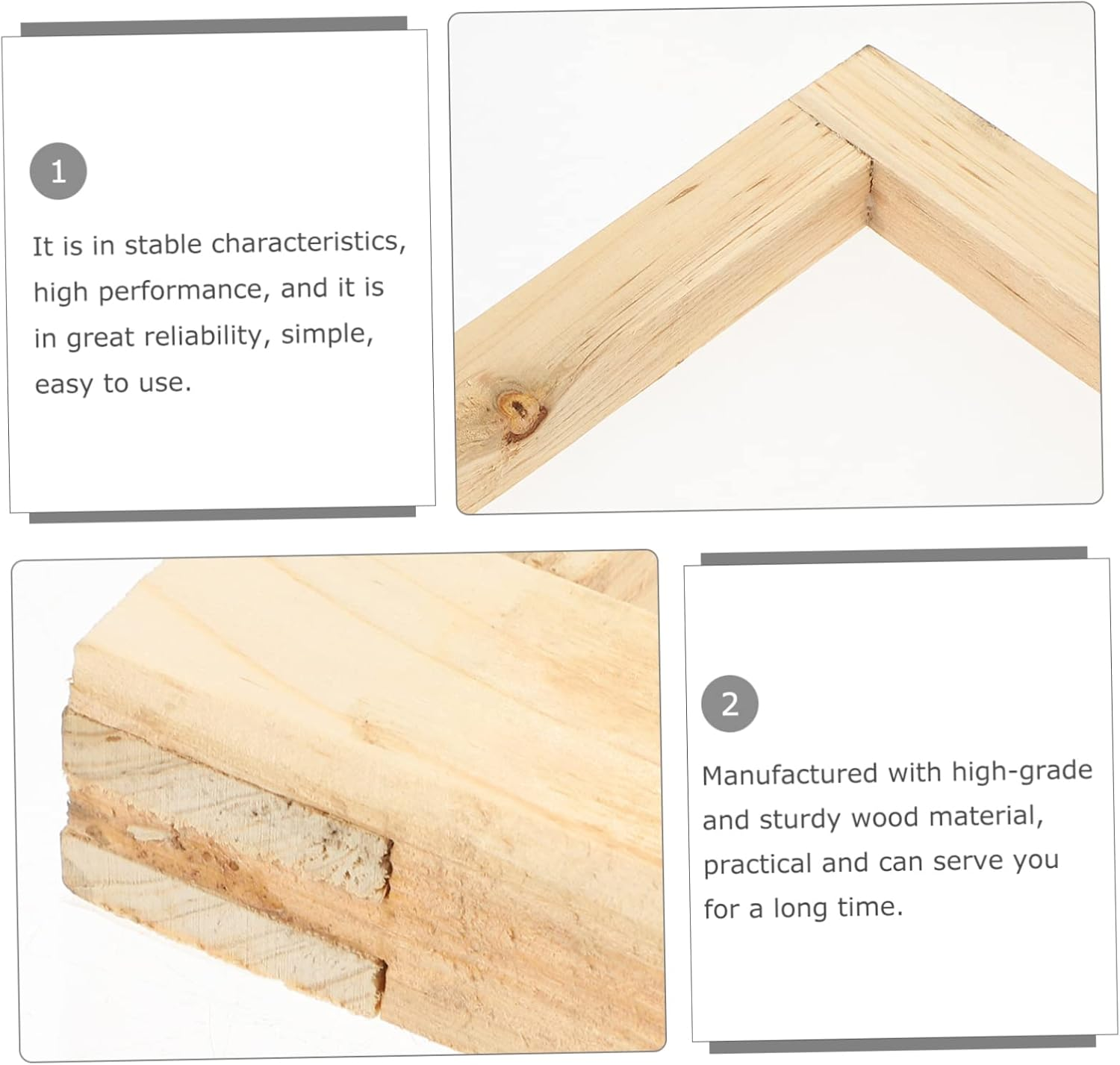 1

It is in stable characteristics, high performance, and it is in great reliability, simple, easy to use.

2

Manufactured with high-grade and sturdy wood material, practical and can serve you for a long time.