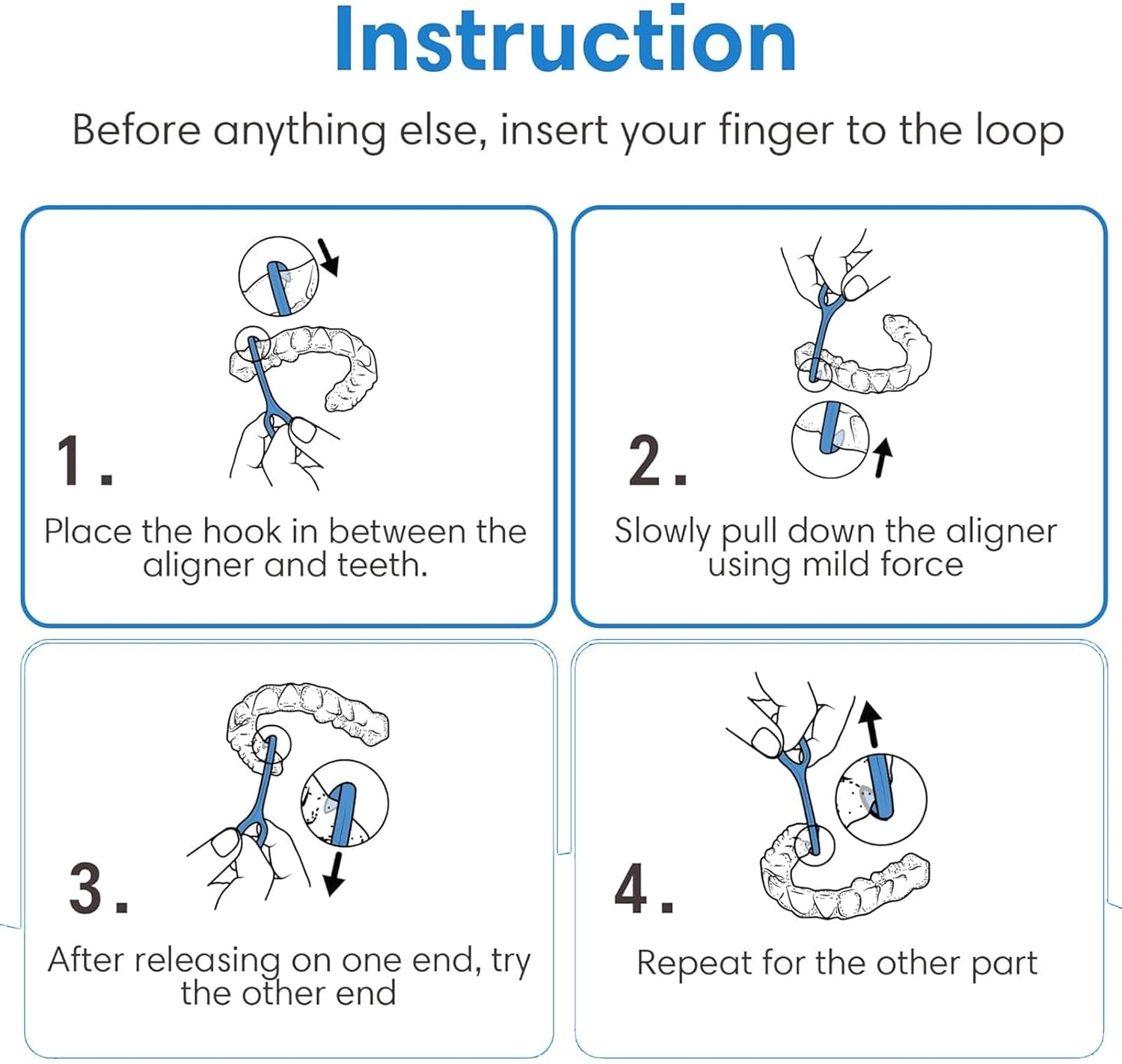 Instruction

Before anything else, insert your finger to the loop

1.

Place the hook in between the aligner and teeth.

2.

Slowly pull down the aligner using mild force

3.

After releasing on one end, try the other end

4.

Repeat for the other part