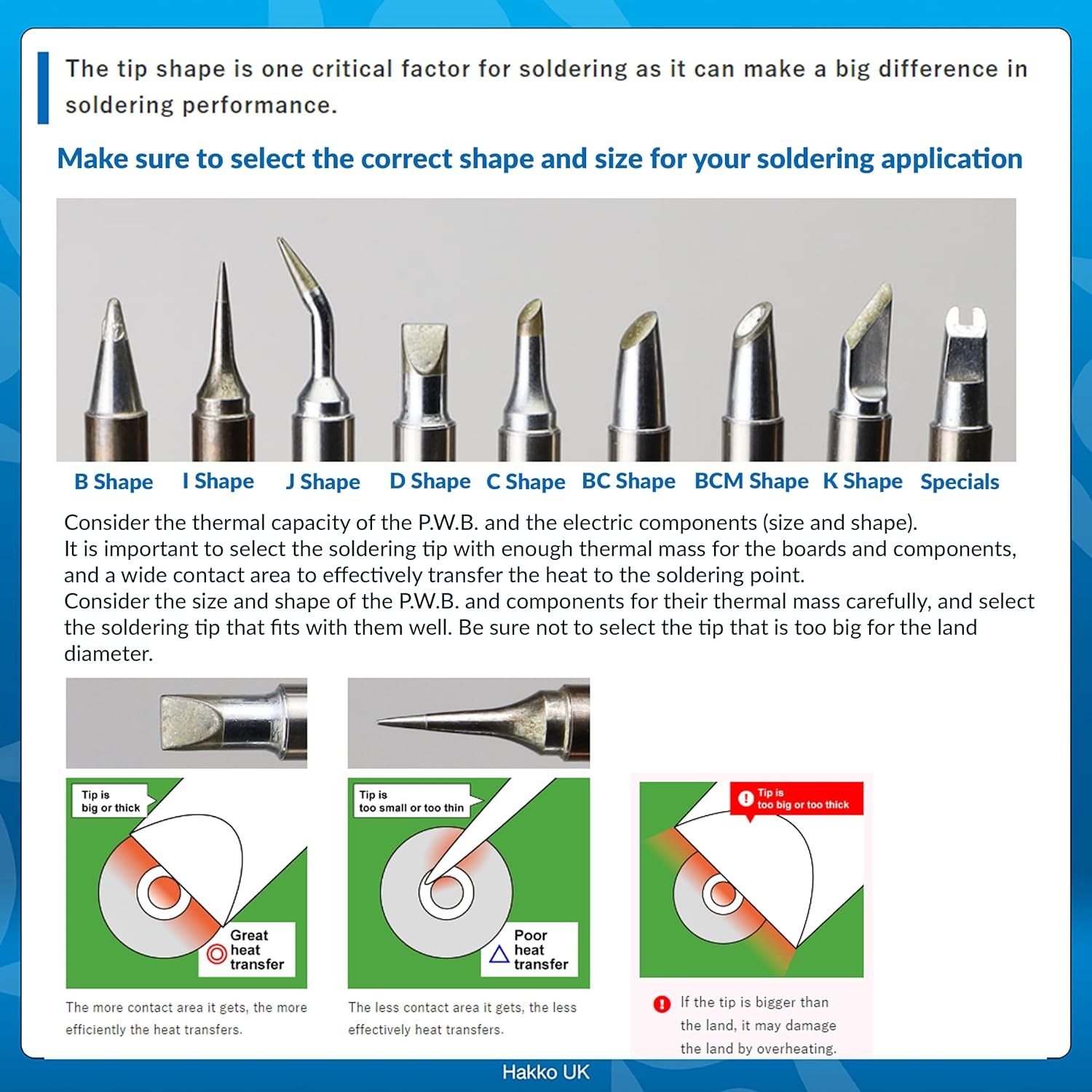 The tip shape is one critical factor for soldering as it can make a big difference in soldering performance.

Make sure to select the correct shape and size for your soldering application

B Shape I Shape J Shape D Shape C Shape BC Shape BCM Shape K Shape Specials

Consider the thermal capacity of the P.W.B. and the electric components (size and shape).
It is important to select the soldering tip with enough thermal mass for the boards and components, and a wide contact area to effectively transfer the heat to the soldering point.
Consider the size and shape of the P.W.B. and components for their thermal mass carefully, and select the soldering tip that fits with them well. Be sure not to select the tip that is too big for the land diameter.

Tip is big or thick

Great heat transfer

The more contact area it gets, the more efficiently the heat transfers.

Tip is too small or too thin

Poor heat transfer

The less contact area it gets, the less effectively heat transfers.

Tip is too big or too thick

If the tip is bigger than the land, it may damage the land by overheating.

Hakko UK