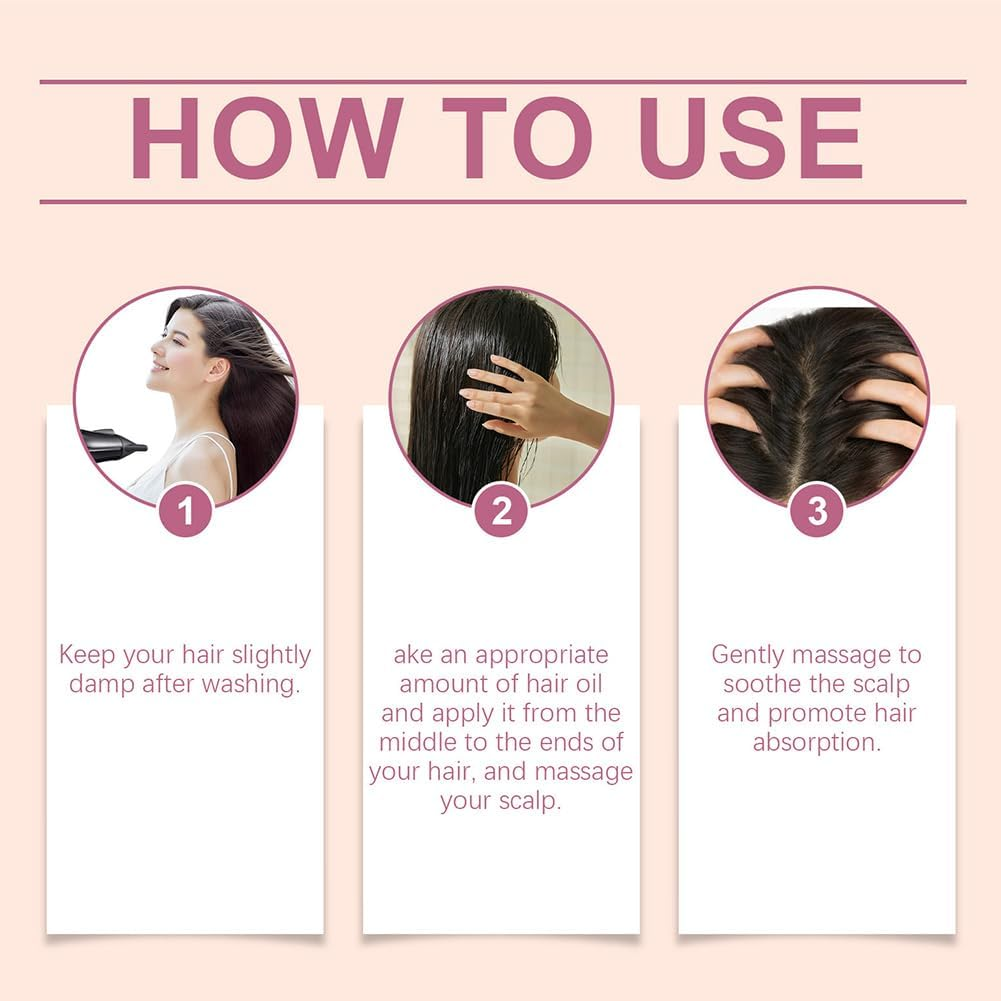 HOW TO USE

1

Keep your hair slightly damp after washing.

2

ake an appropriate amount of hair oil and apply it from the middle to the ends of your hair, and massage your scalp.

3

Gently massage to soothe the scalp and promote hair absorption.