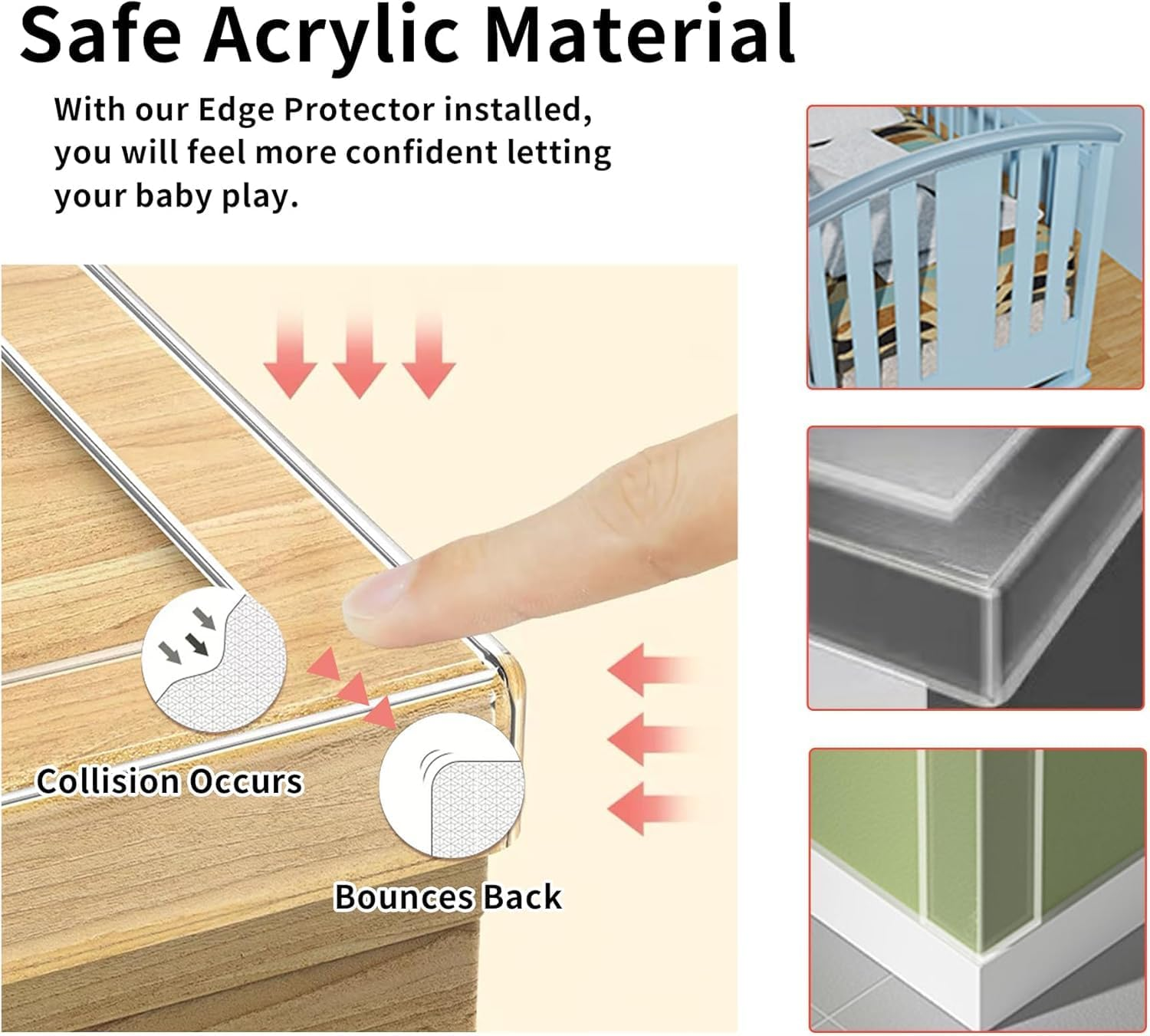 Safe Acrylic Material

With our Edge Protector installed, you will feel more confident letting your baby play.

Collision Occurs

Bounces Back