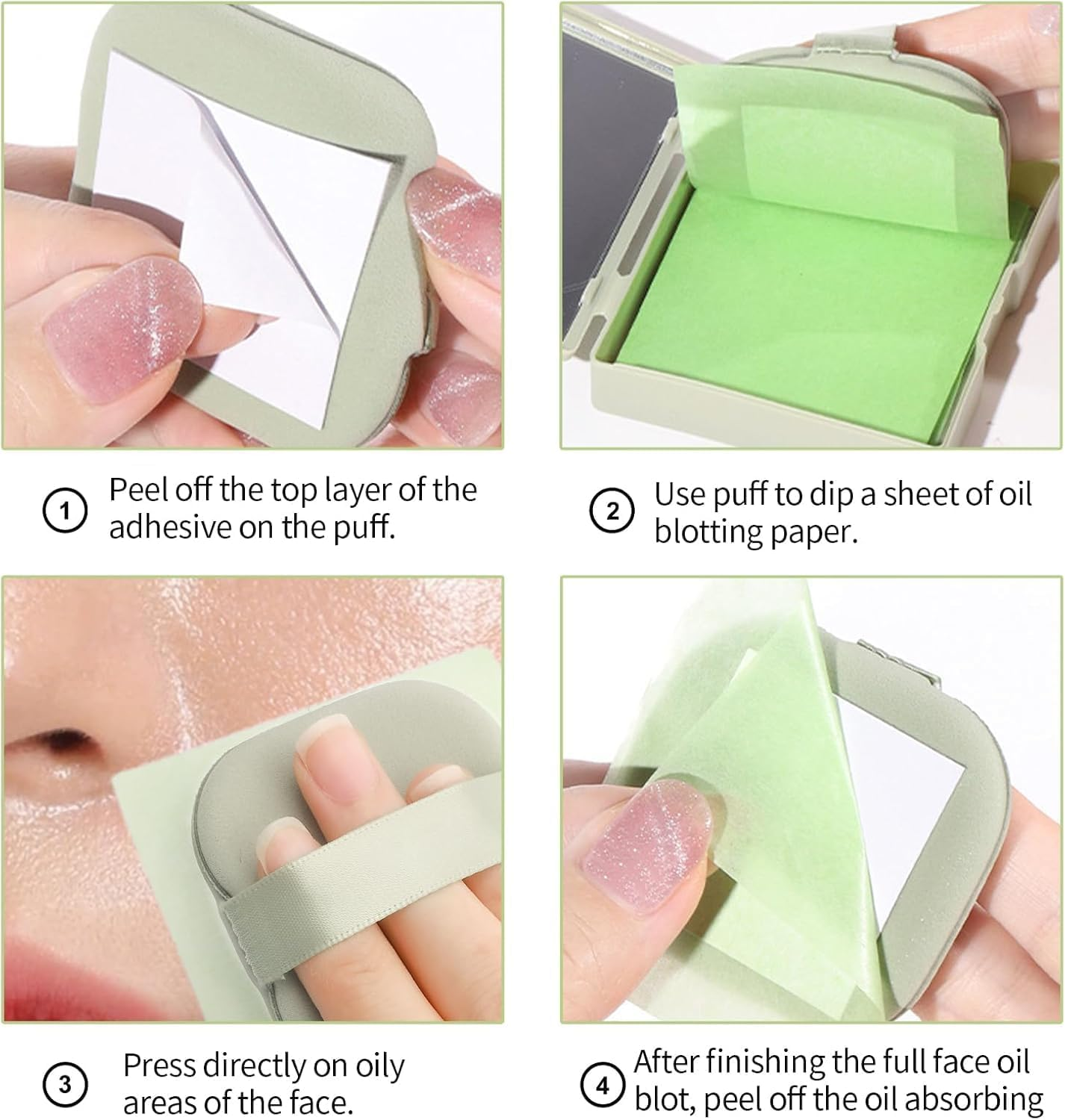 1 Peel off the top layer of the adhesive on the puff.

2 Use puff to dip a sheet of oil blotting paper.

3 Press directly on oily areas of the face.

4 After finishing the full face oil blot, peel off the oil absorbing