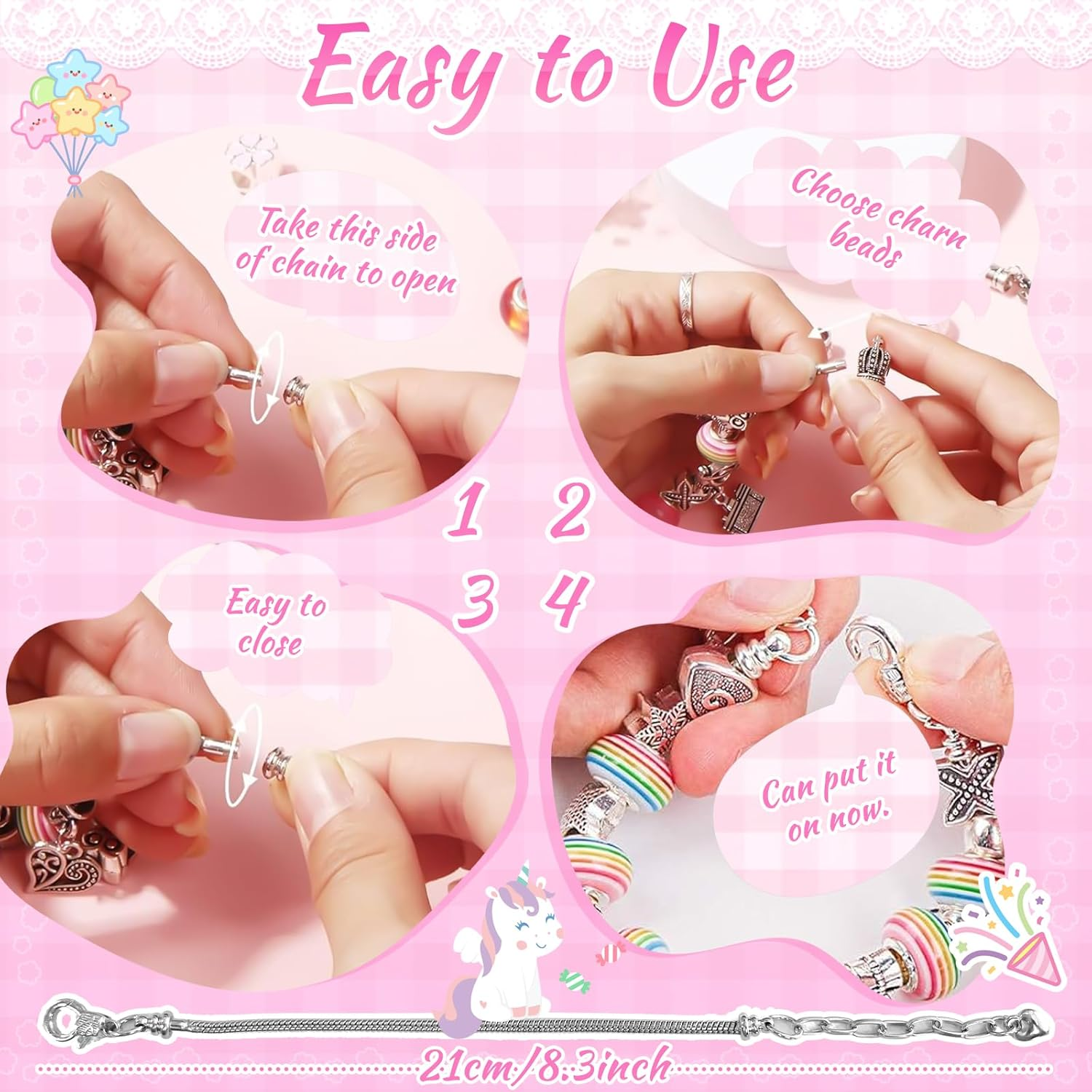 Easy to Use

Take this side of chain to open

Choose charn beads

1 2

3 4

Easy to close

Can put it on now.

21cm/8.3inch