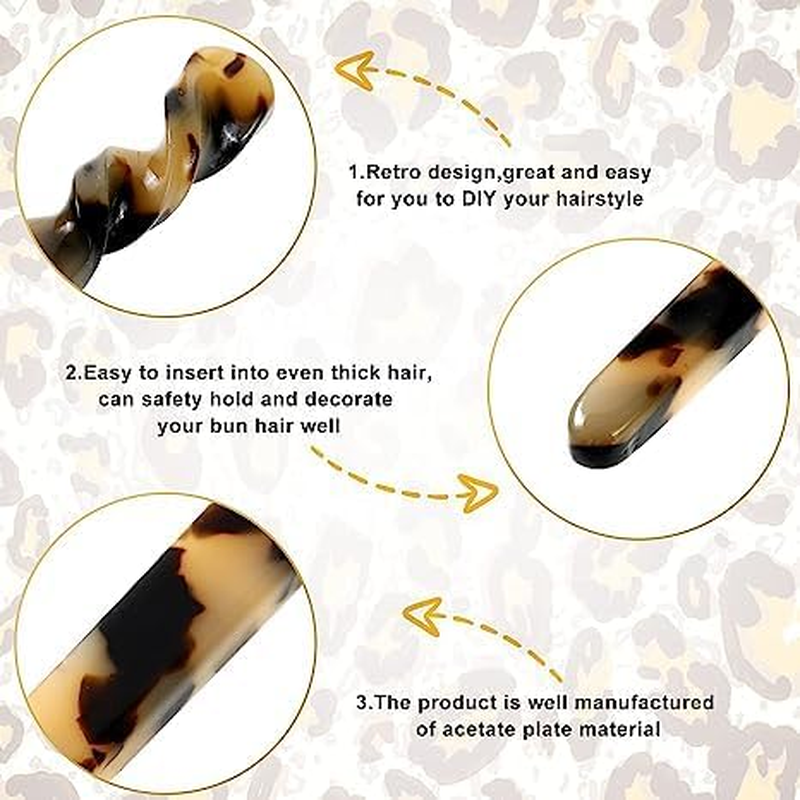 1.Retro design,great and easy for you to DIY your hairstyle

2.Easy to insert into even thick hair, can safety hold and decorate your bun hair well

3.The product is well manufactured of acetate plate material