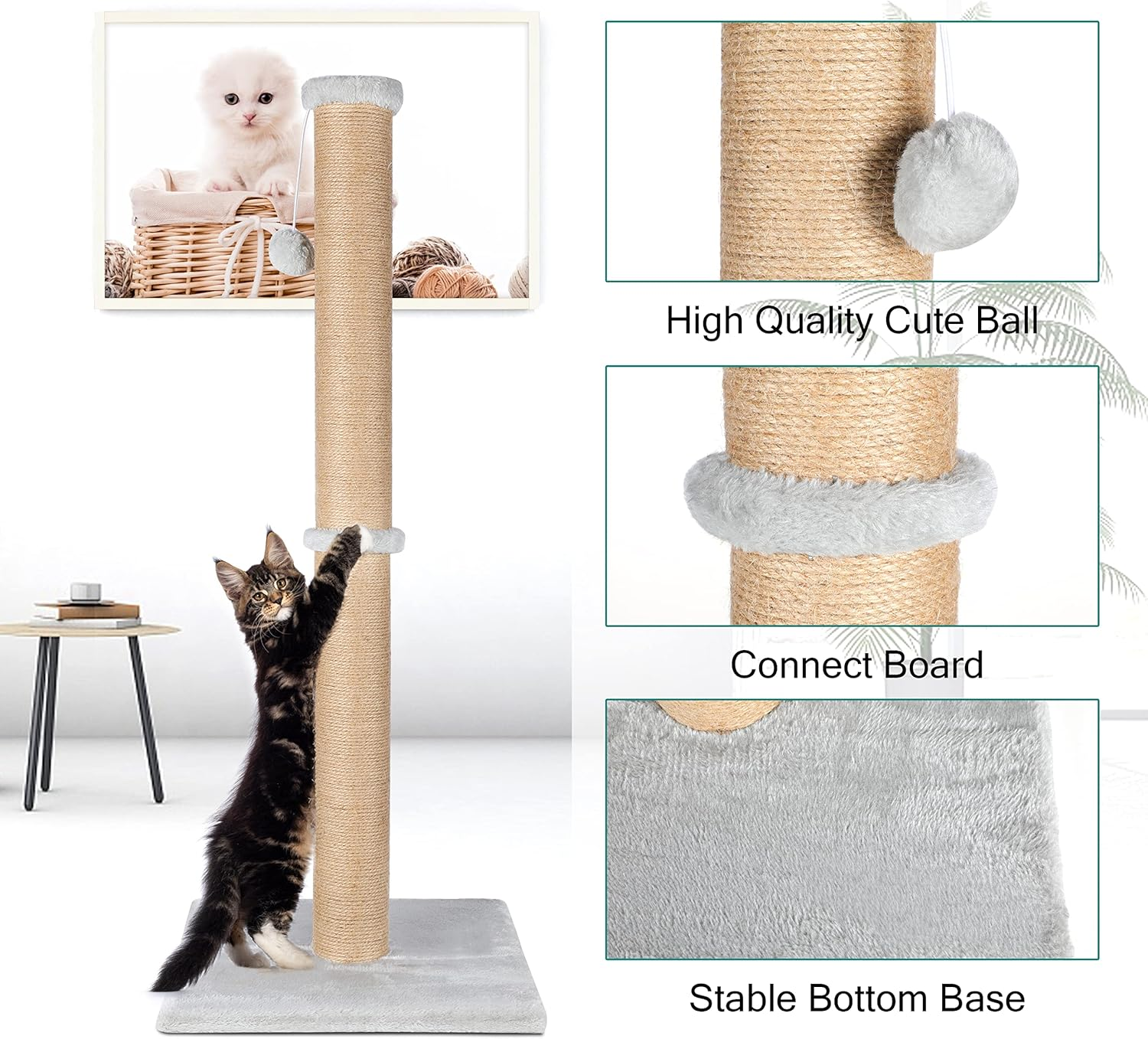 High Quality Cute Ball

Connect Board

Stable Bottom Base