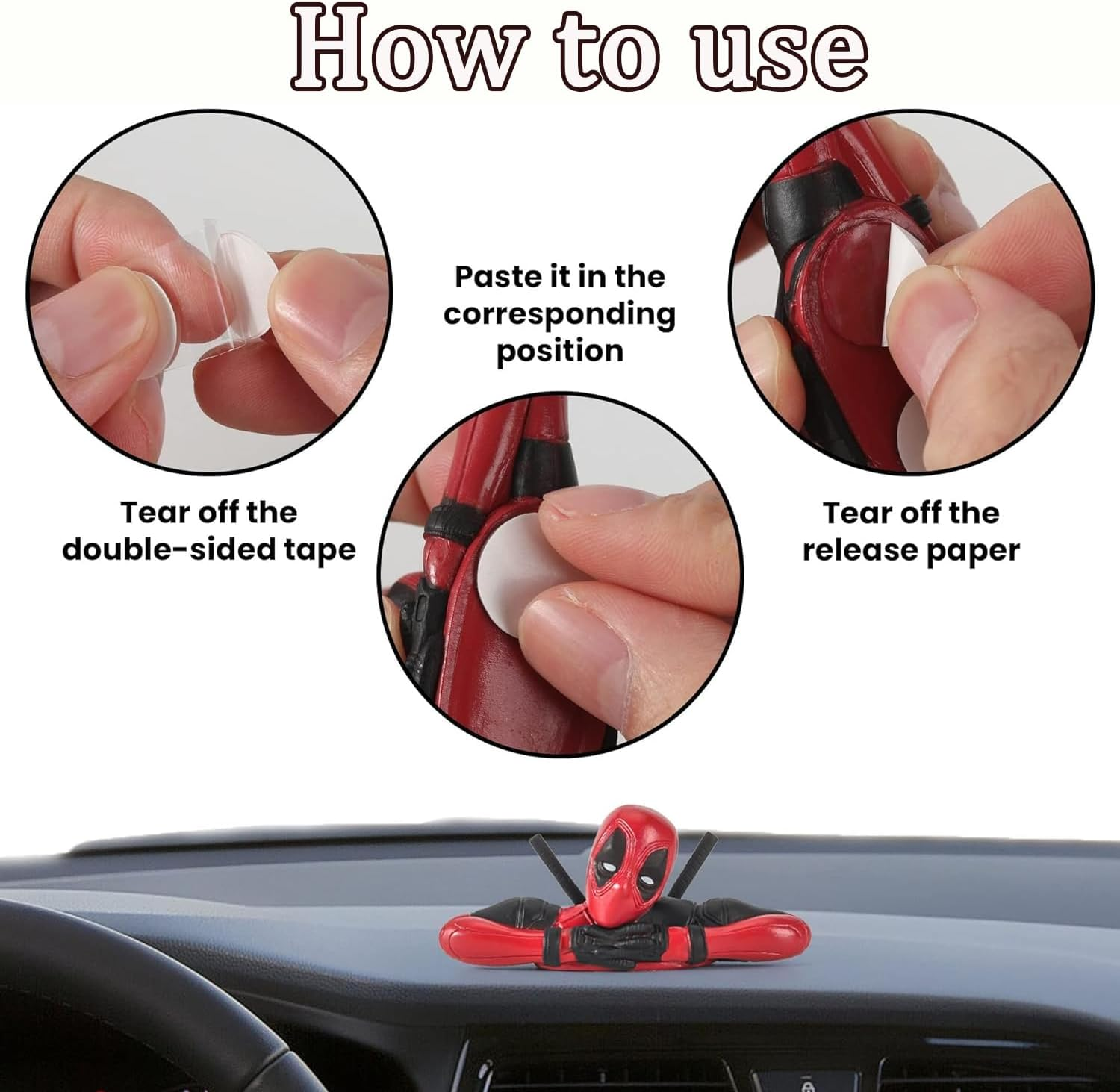 How to use

Tear off the double-sided tape

Paste it in the corresponding position

Tear off the release paper