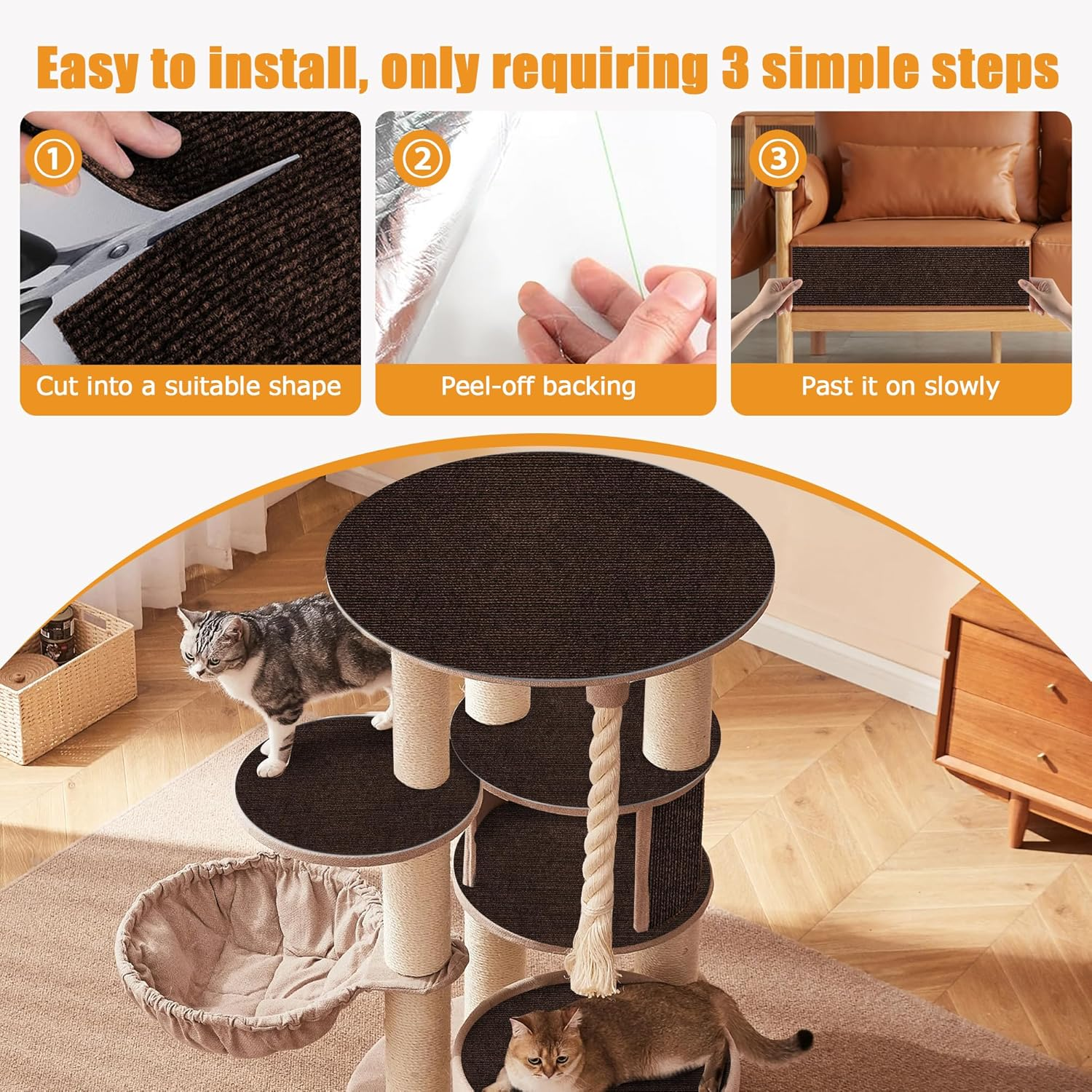 Easy to install, only requiring 3 simple steps

①
Cut into a suitable shape

②
Peel-off backing

③
Past it on slowly