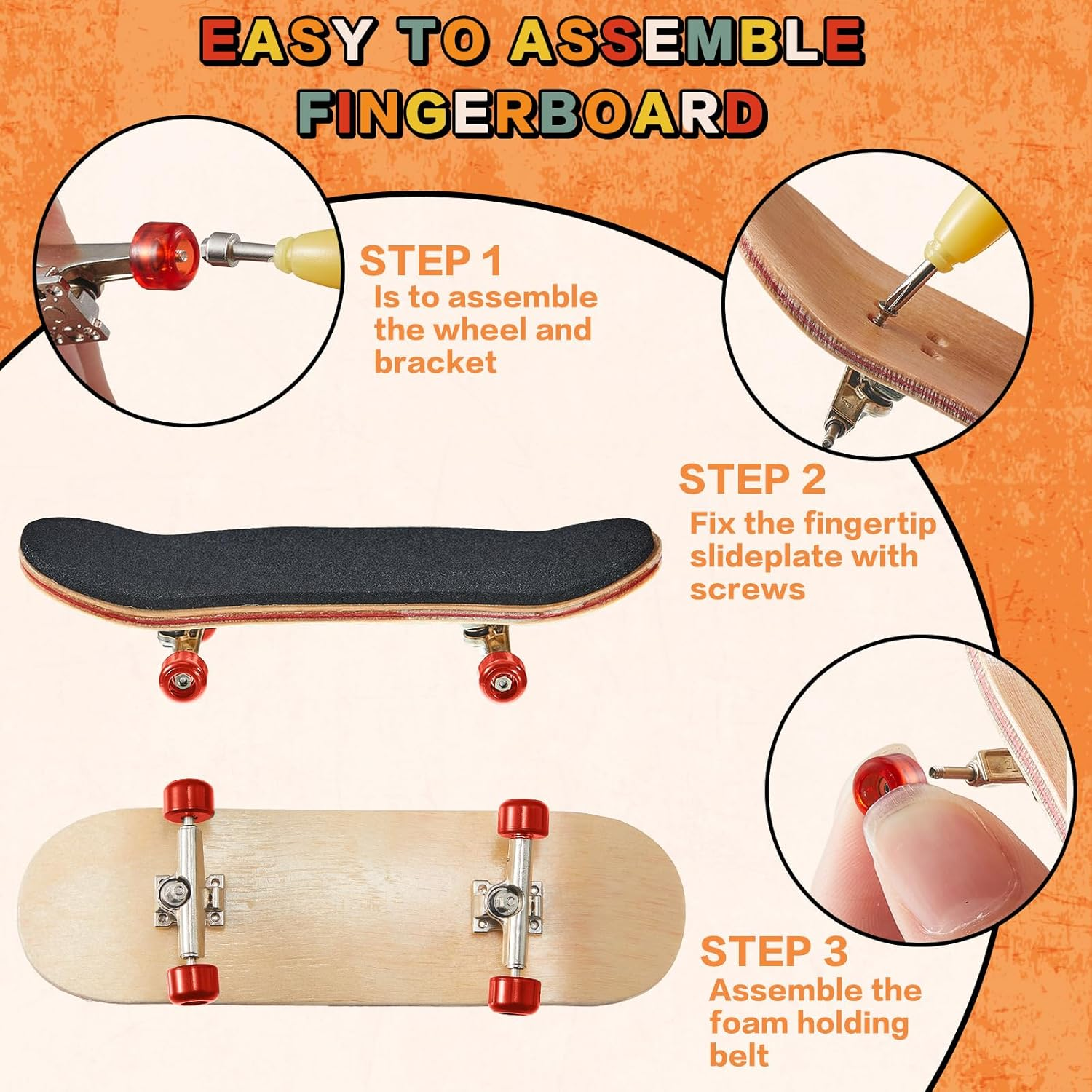 EASY TO ASSEMBLE FINGERBOARD

STEP 1
Is to assemble the wheel and bracket

STEP 2
Fix the fingertip slideplate with screws

STEP 3
Assemble the foam holding belt