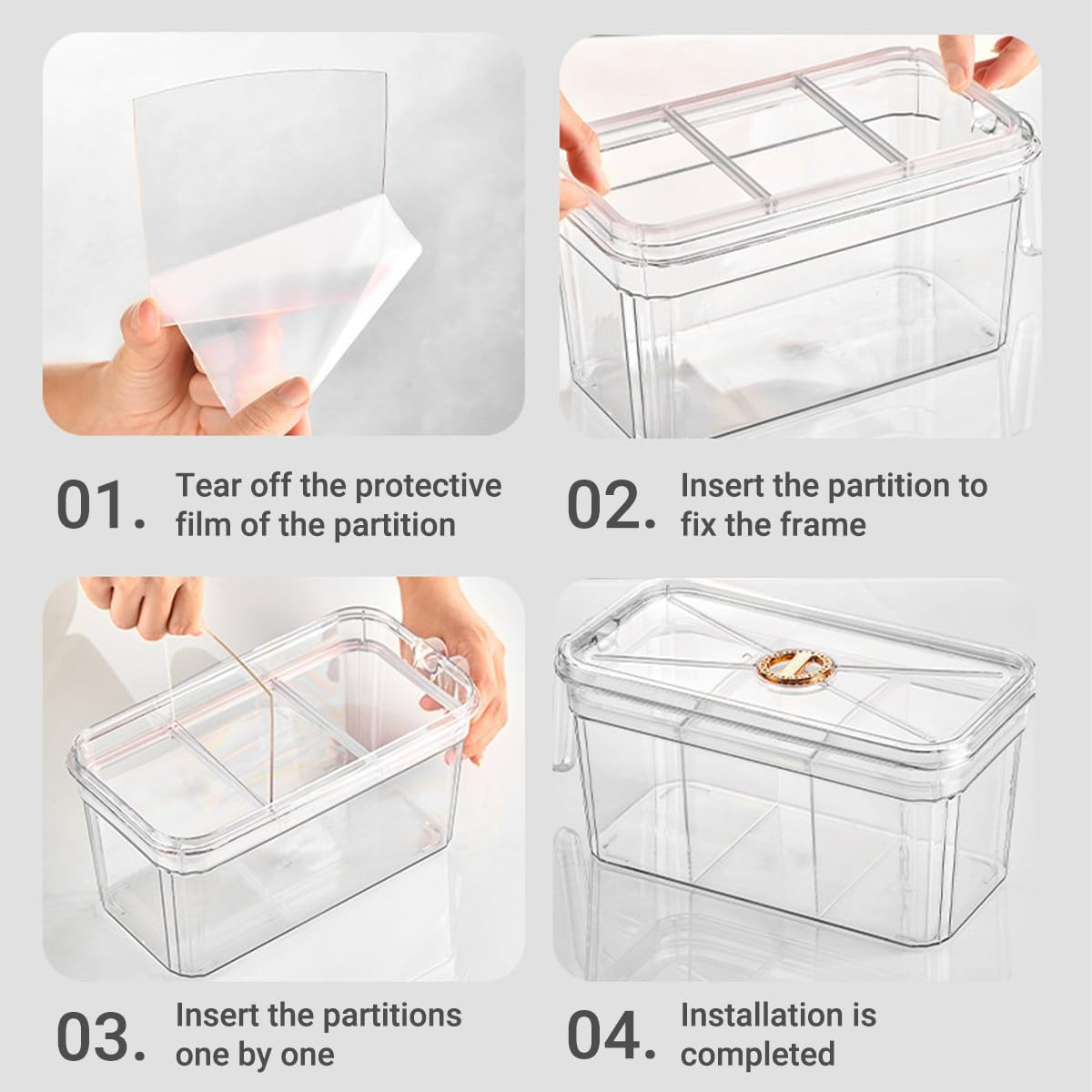 01. Tear off the protective film of the partition

02. Insert the partition to fix the frame

03. Insert the partitions one by one

04. Installation is completed