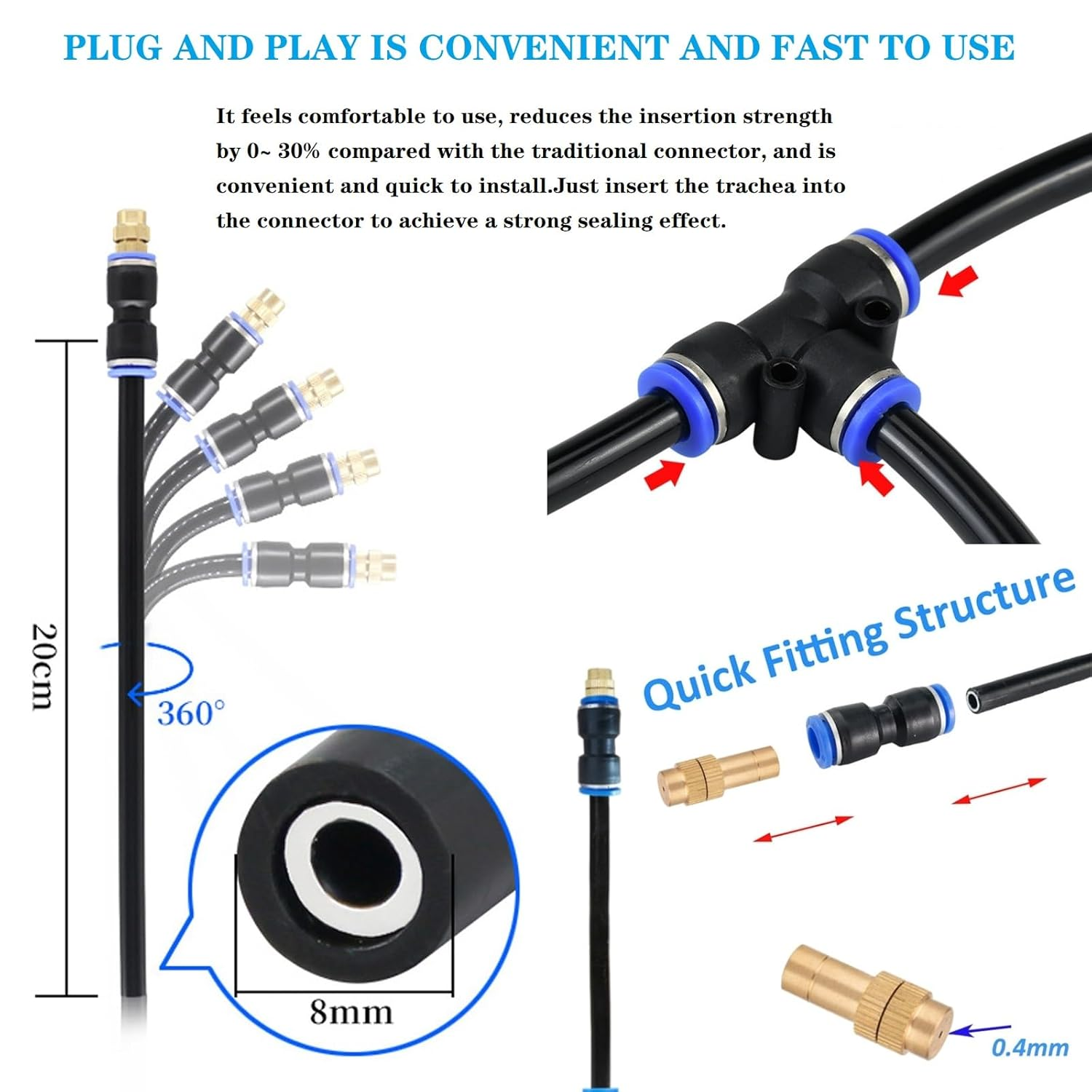 PLUG AND PLAY IS CONVENIENT AND FAST TO USE

It feels comfortable to use, reduces the insertion strength by 0~ 30% compared with the traditional connector, and is convenient and quick to install.Just insert the trachea into the connector to achieve a strong sealing effect.

20cm

360°

8mm

Quick Fitting Structure

0.4mm