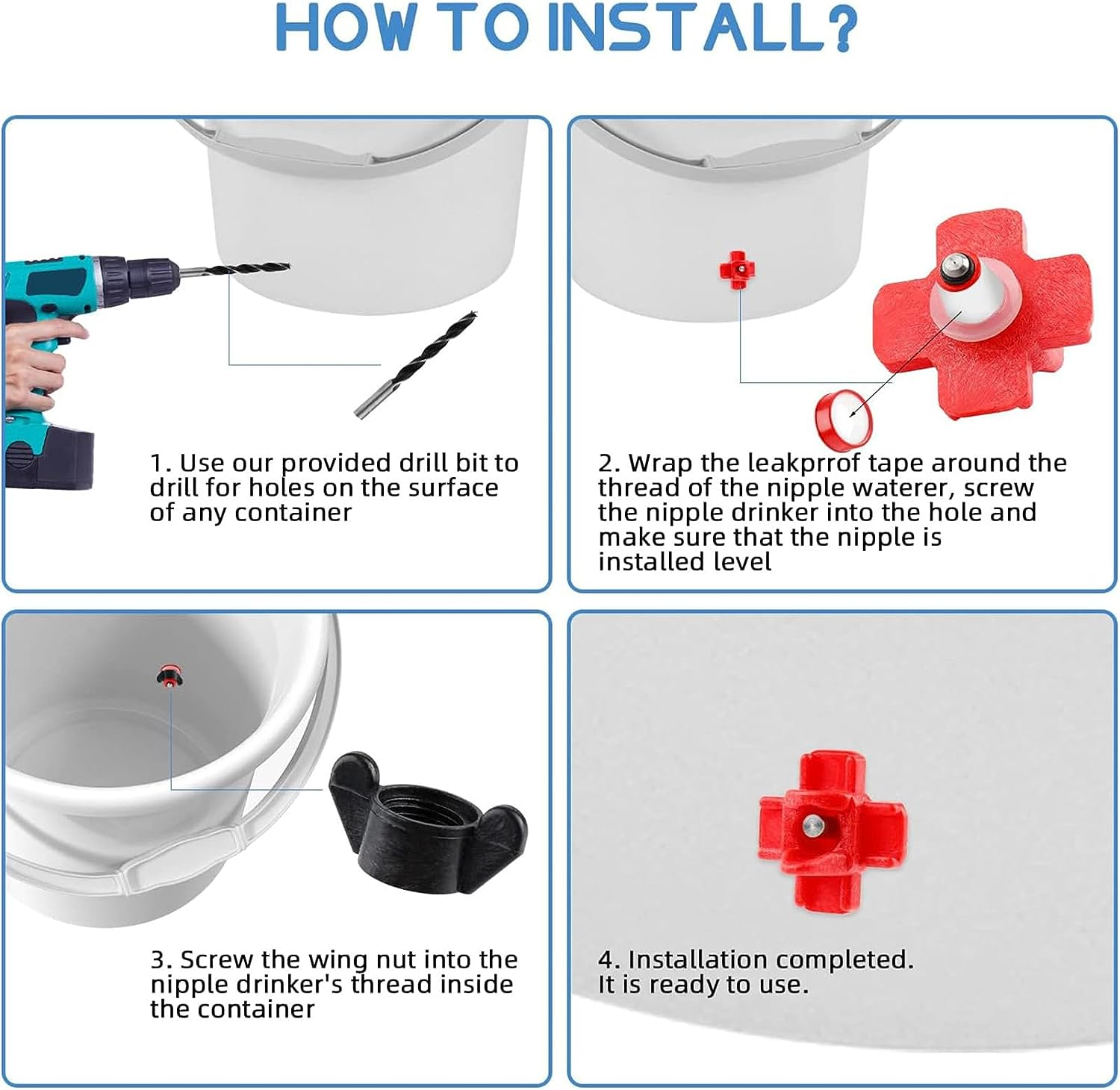 HOW TO INSTALL?

1. Use our provided drill bit to drill for holes on the surface of any container

2. Wrap the leakprrof tape around the thread of the nipple waterer, screw the nipple drinker into the hole and make sure that the nipple is installed level

3. Screw the wing nut into the nipple drinker's thread inside the container

4. Installation completed. It is ready to use.