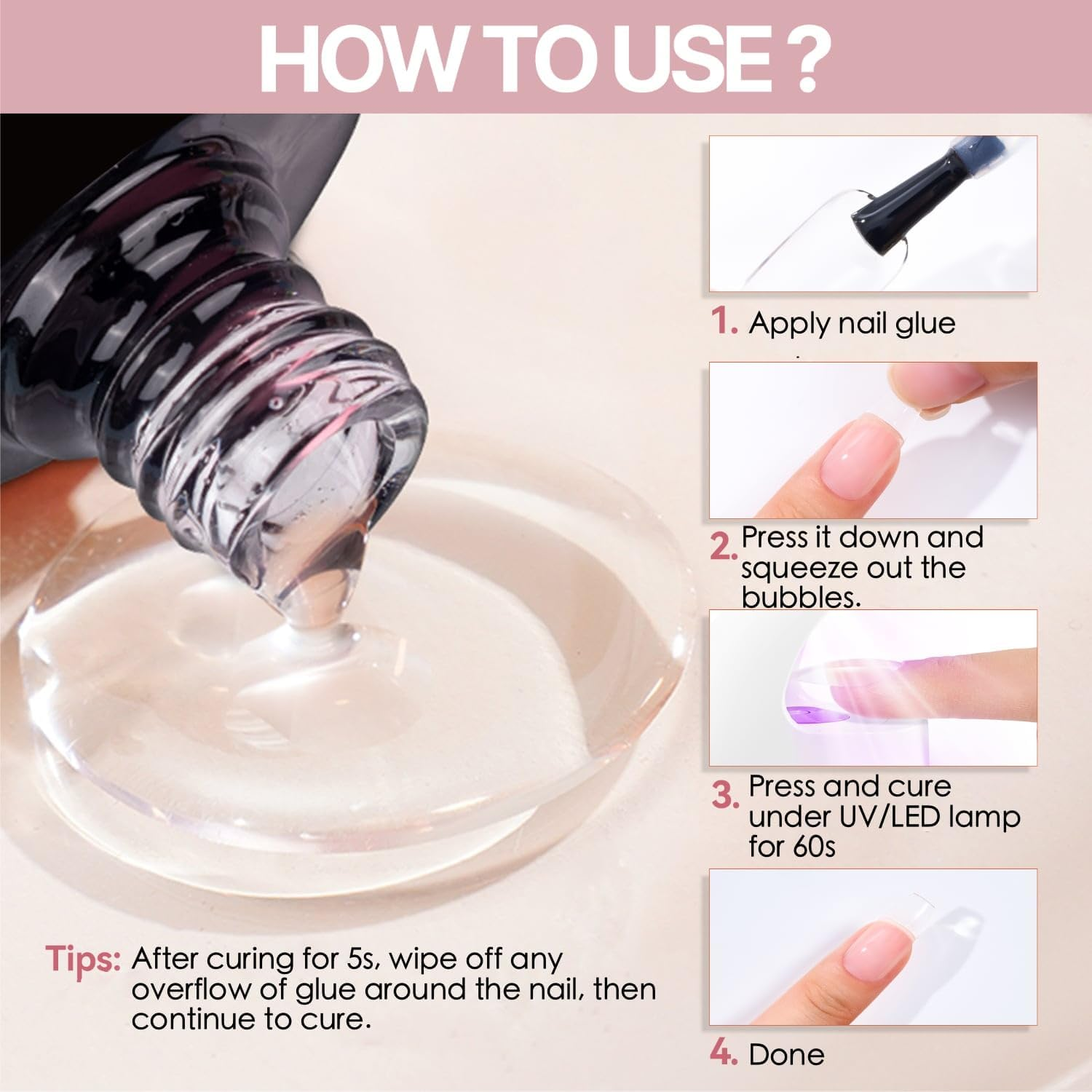 HOW TO USE ?

1. Apply nail glue

2. Press it down and squeeze out the bubbles.

3. Press and cure under UV/LED lamp for 60s

4. Done

Tips: After curing for 5s, wipe off any overflow of glue around the nail, then continue to cure.