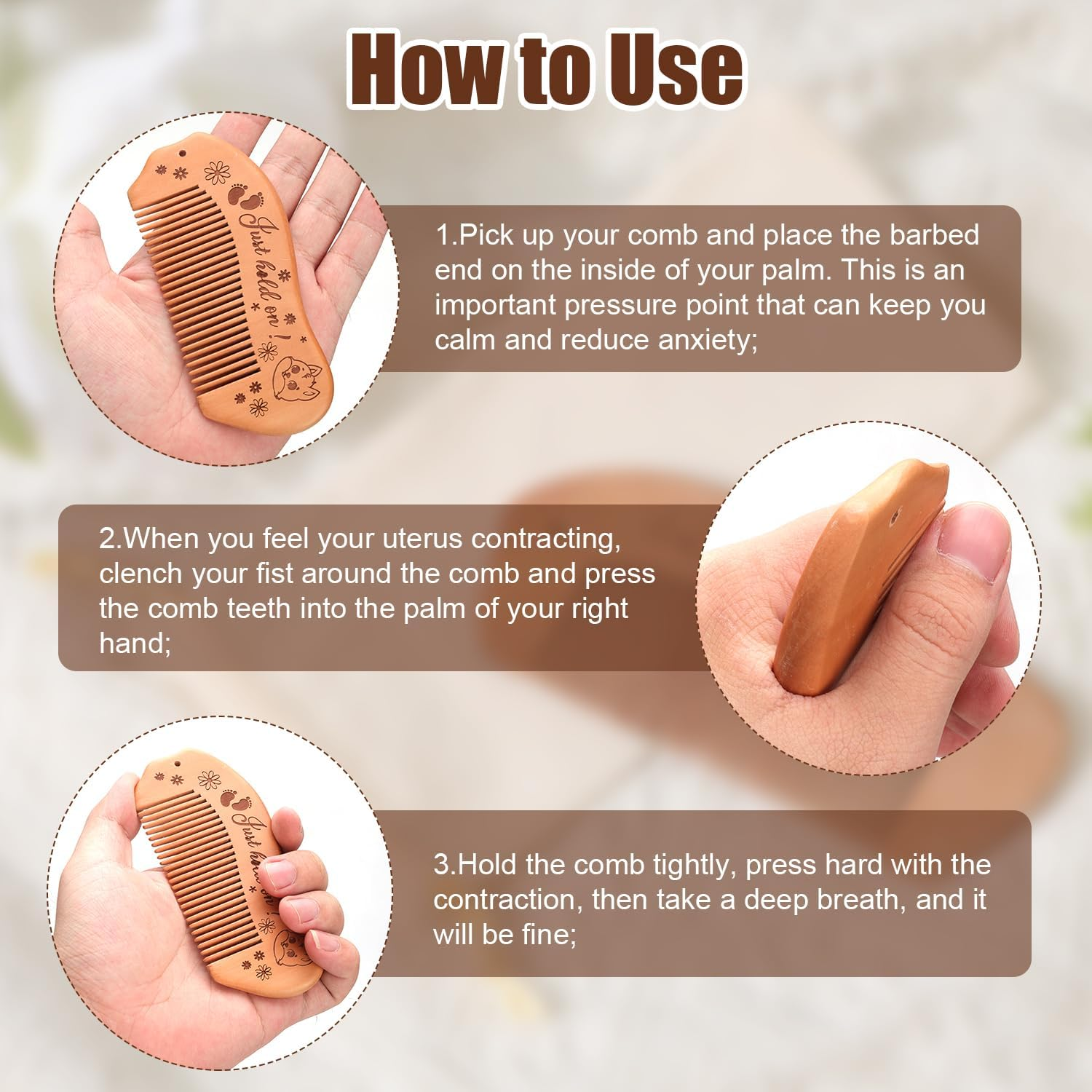 How to Use

Just hold on !

1.Pick up your comb and place the barbed end on the inside of your palm. This is an important pressure point that can keep you calm and reduce anxiety;

2.When you feel your uterus contracting, clench your fist around the comb and press the comb teeth into the palm of your right hand;

Just hold on !

3.Hold the comb tightly, press hard with the contraction, then take a deep breath, and it will be fine;