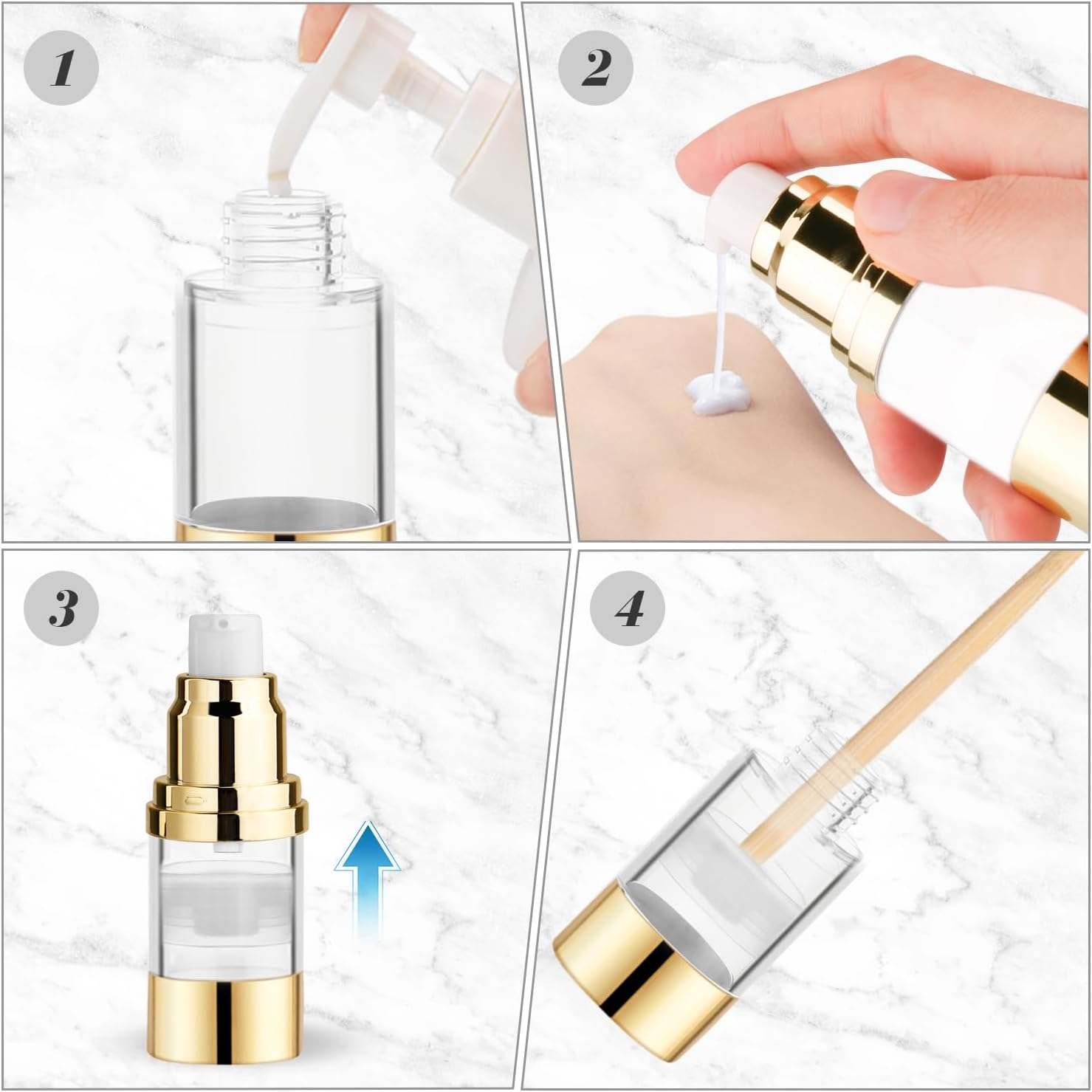 1

2

3

4