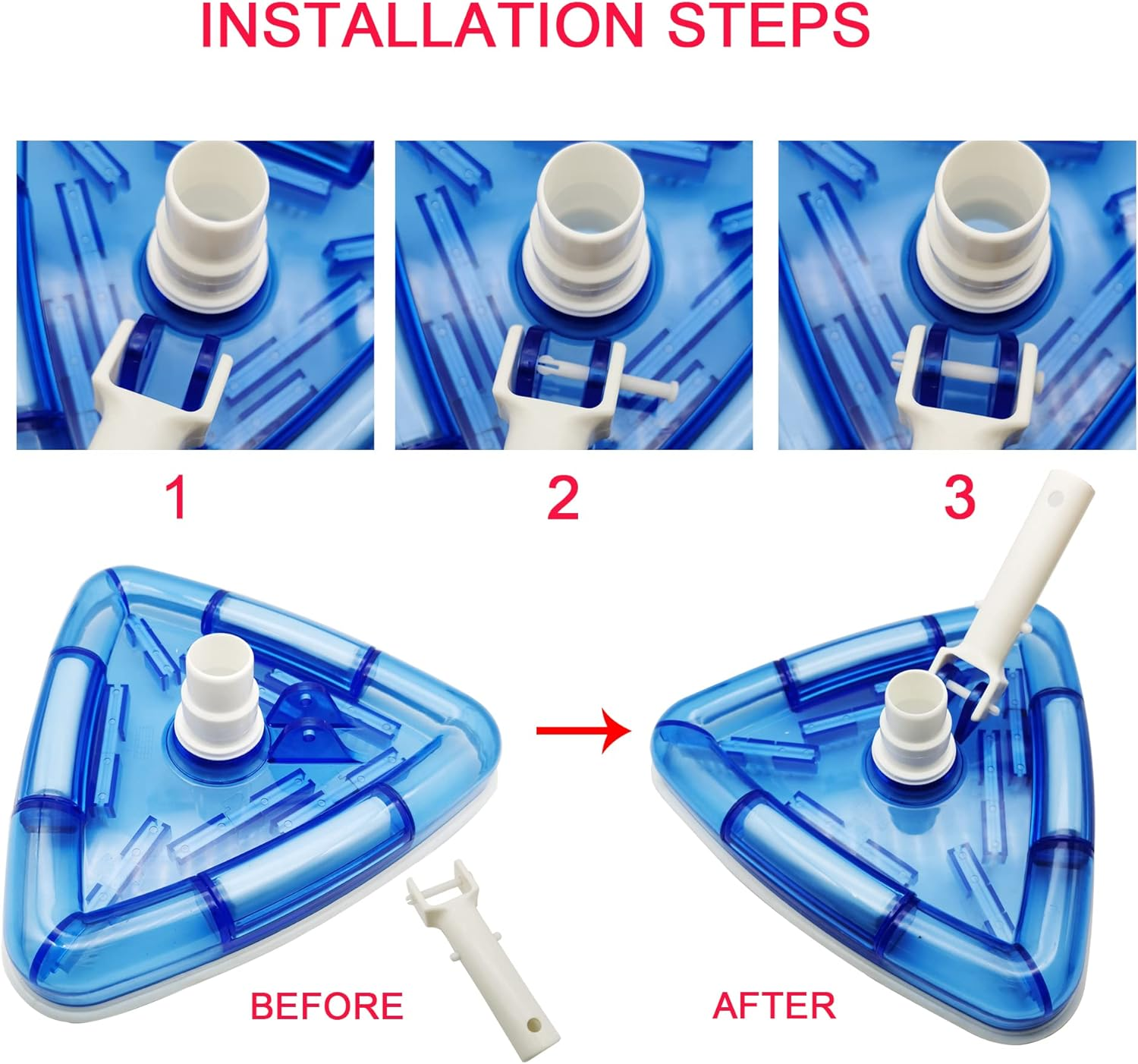 INSTALLATION STEPS

1

2

3

BEFORE

AFTER