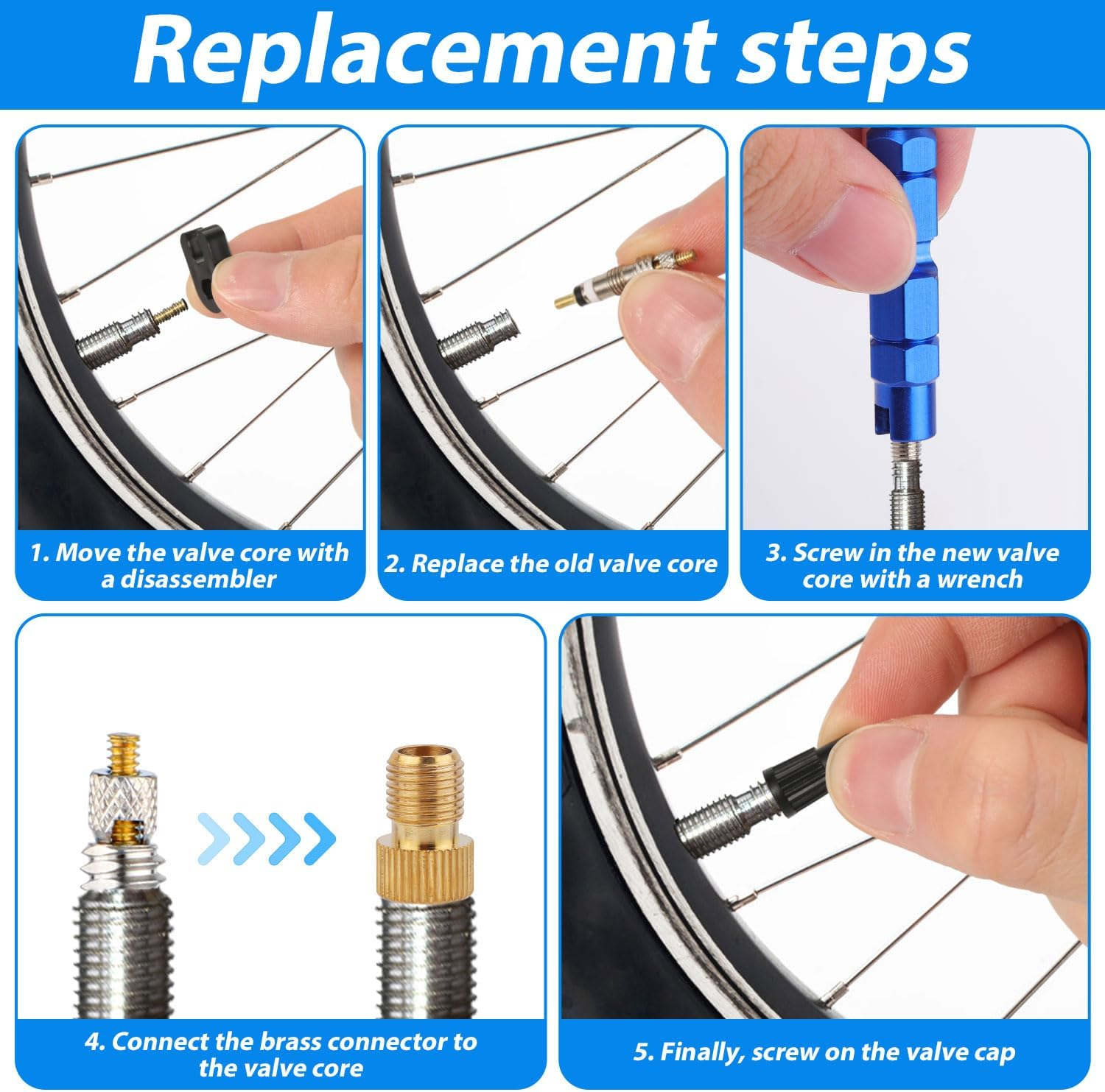 Replacement steps

1. Move the valve core with a disassembler

2. Replace the old valve core

3. Screw in the new valve core with a wrench

4. Connect the brass connector to the valve core

5. Finally, screw on the valve cap