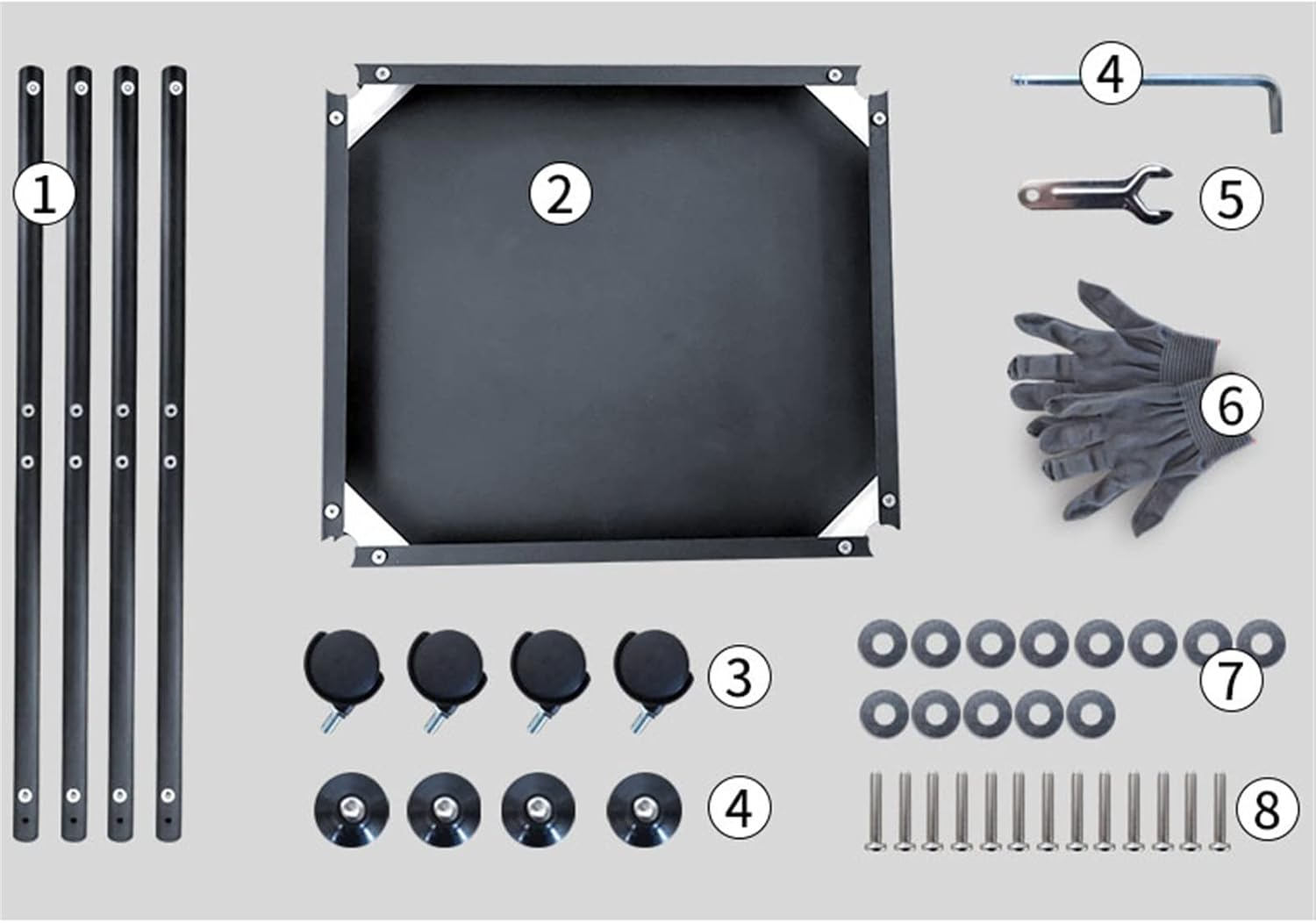 1
2
4
5
6
3
7
4
8