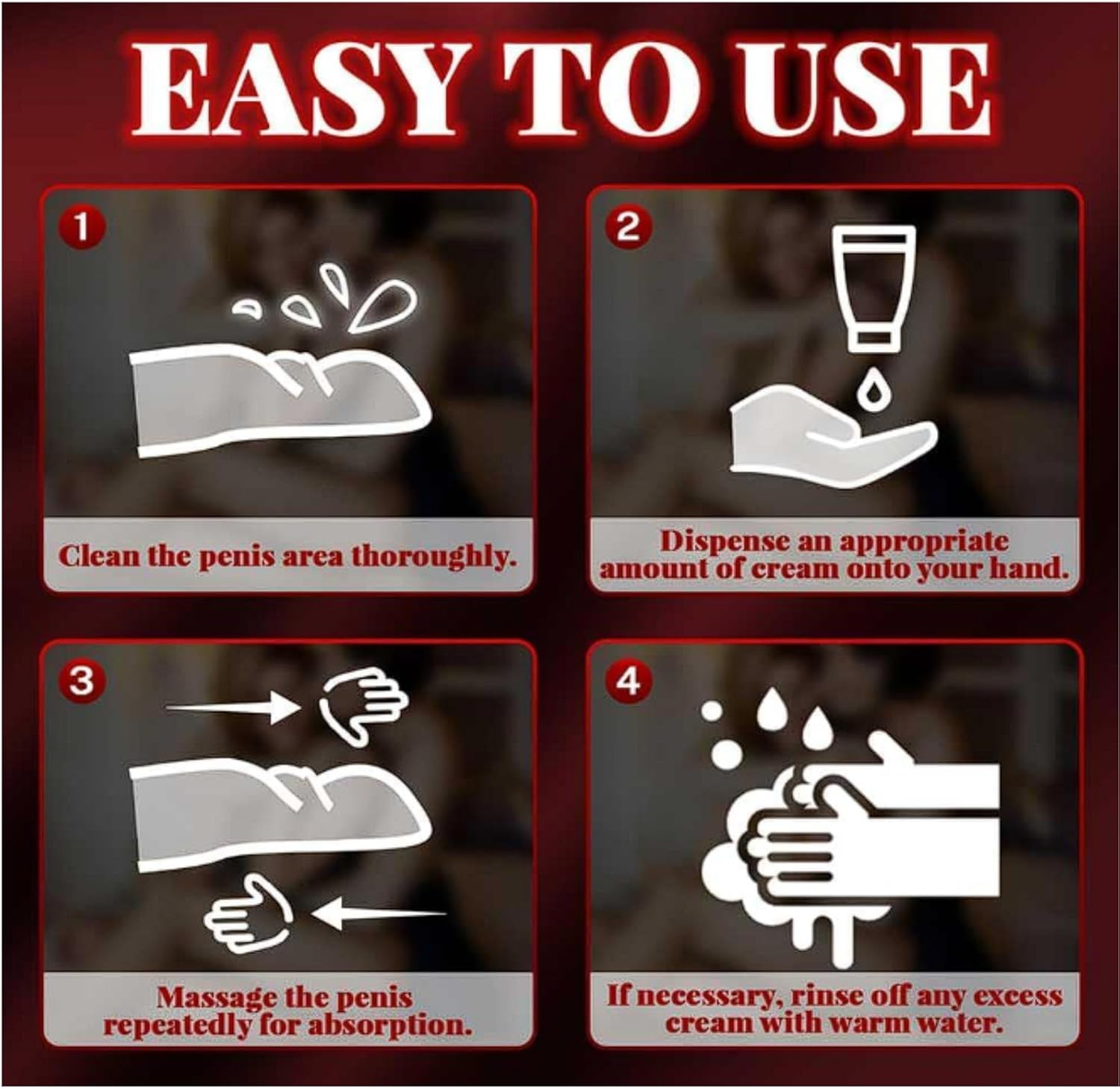 EASY TO USE

1

Clean the penis area thoroughly.

2

Dispense an appropriate amount of cream onto your hand.

3

Massage the penis repeatedly for absorption.

4

If necessary, rinse off any excess cream with warm water.