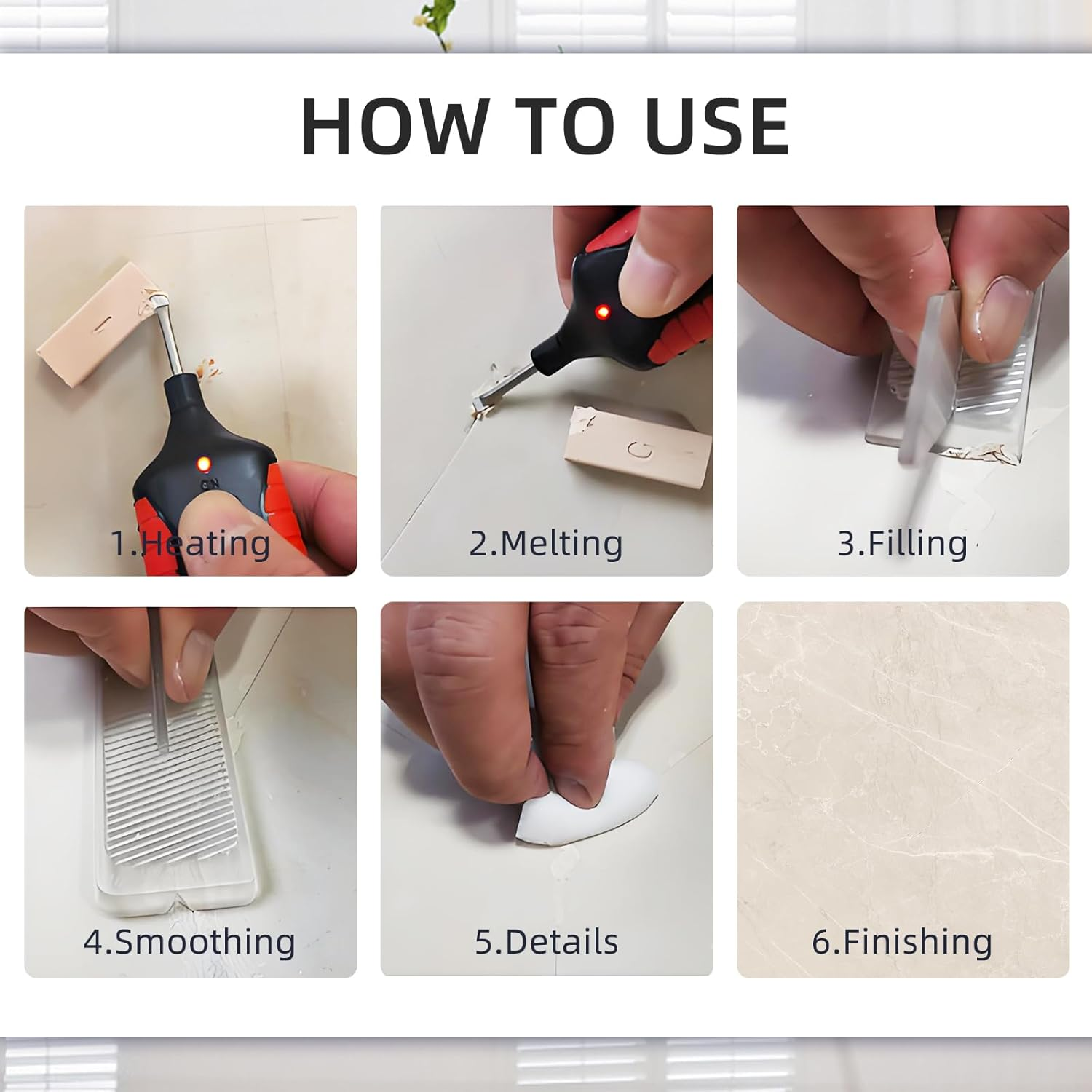 HOW TO USE

ON

1.Heating

2.Melting

3.Filling

4.Smoothing

5.Details

6.Finishing