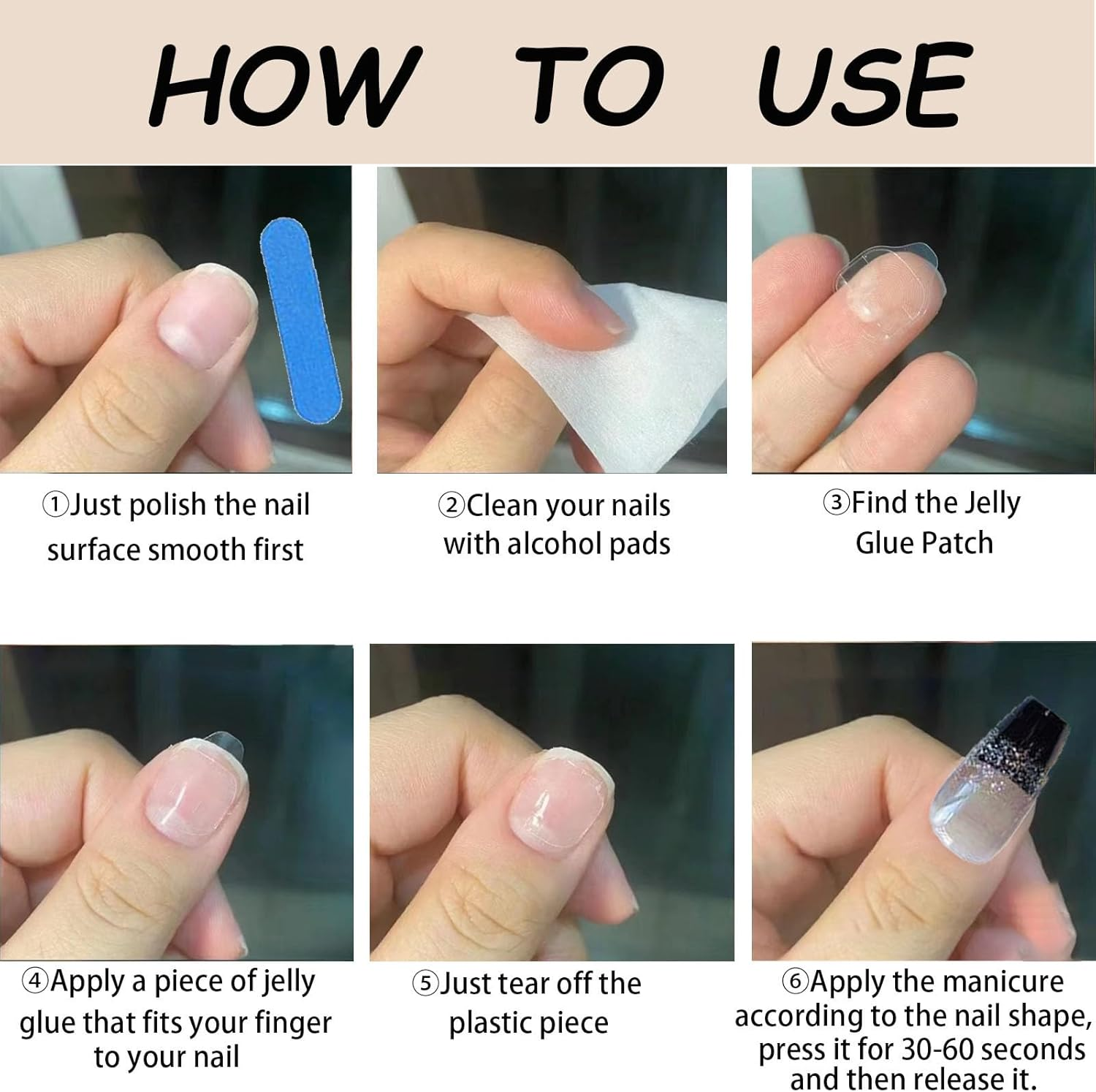 HOW TO USE

①Just polish the nail surface smooth first

②Clean your nails with alcohol pads

③Find the Jelly Glue Patch

④Apply a piece of jelly glue that fits your finger to your nail

⑤Just tear off the plastic piece

⑥Apply the manicure according to the nail shape, press it for 30-60 seconds and then release it.