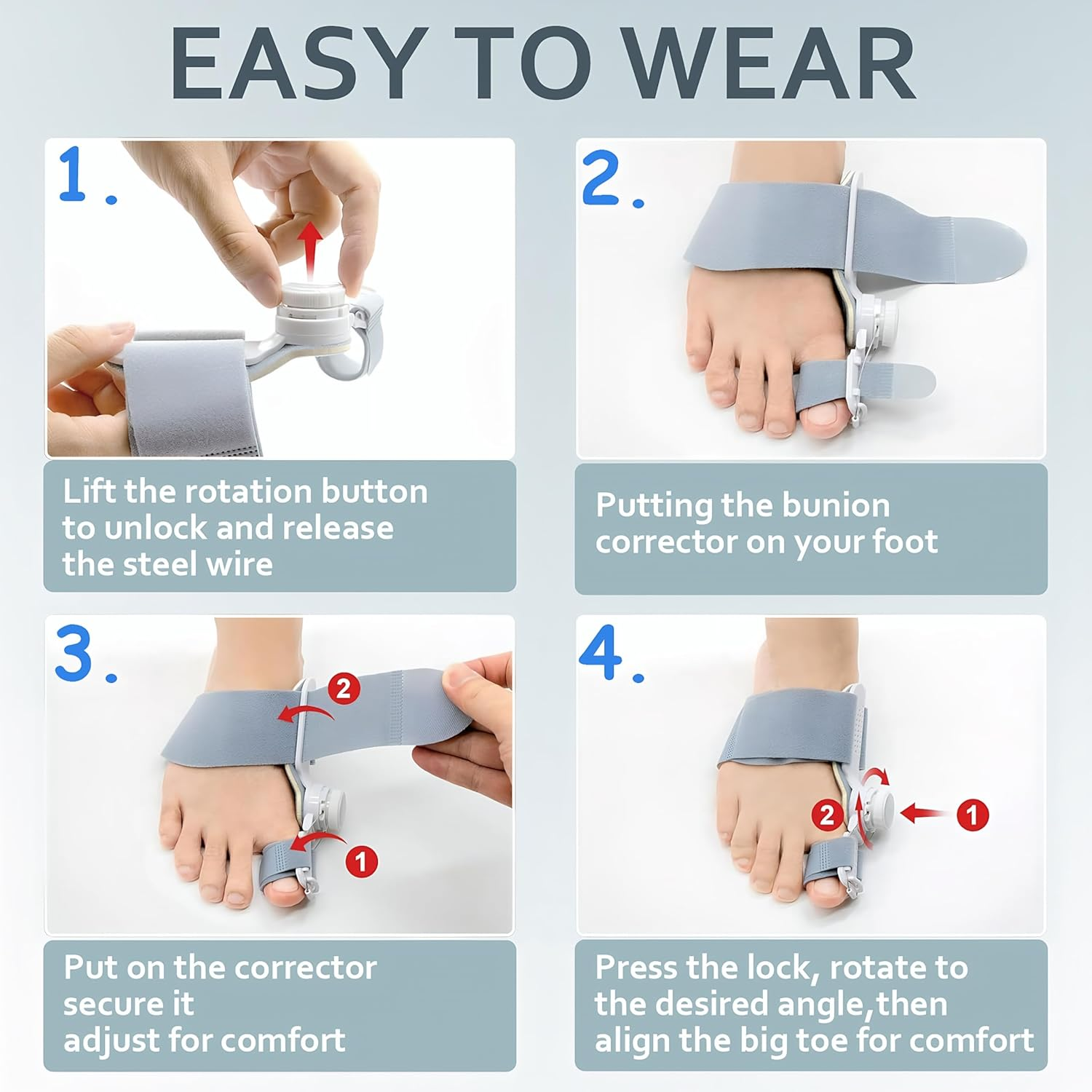 EASY TO WEAR

1.

Lift the rotation button to unlock and release the steel wire

2.

Putting the bunion corrector on your foot

3.

2

1

Put on the corrector secure it adjust for comfort

4.

2

1

Press the lock, rotate to the desired angle,then align the big toe for comfort