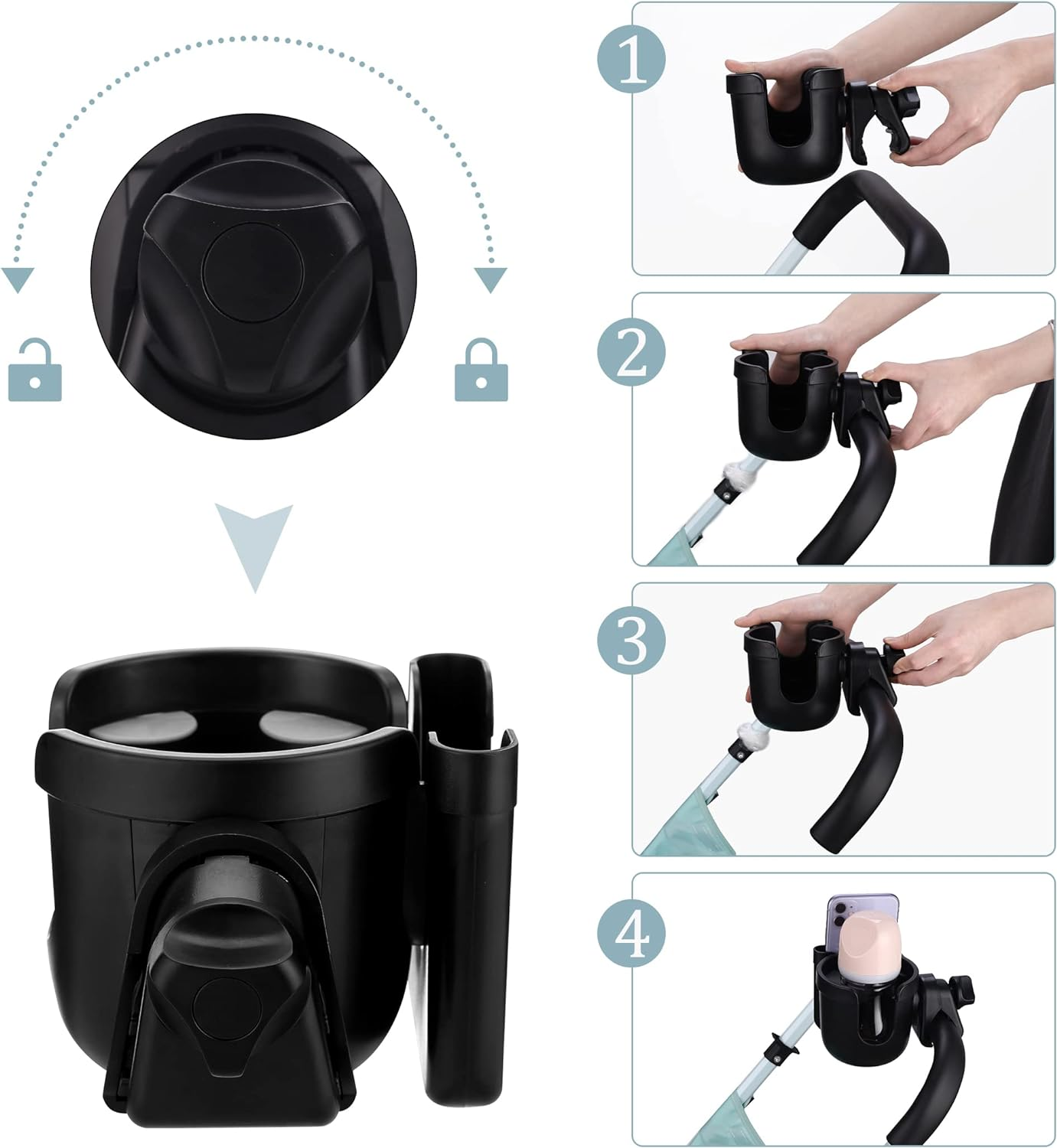 1

2

3

4